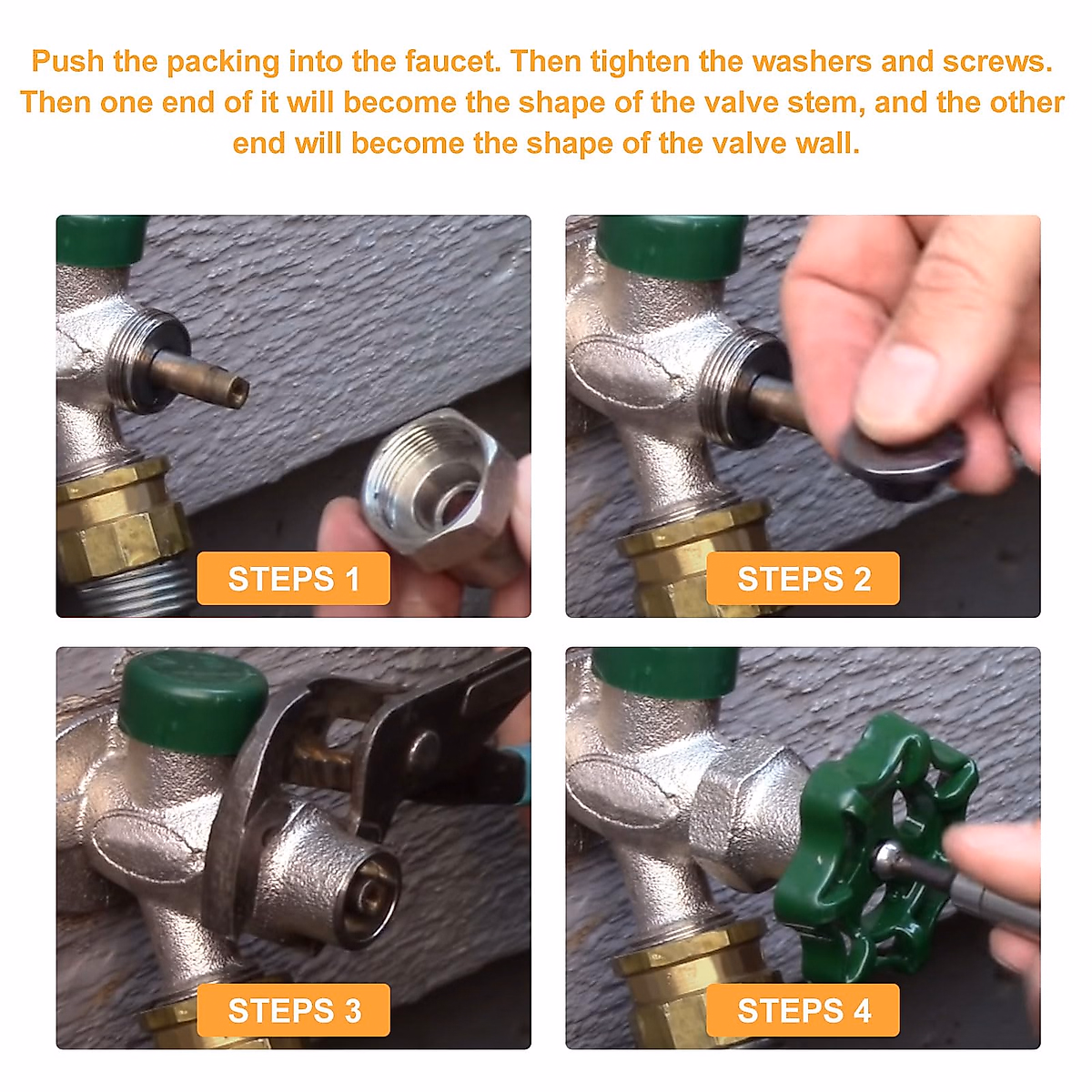 Push the packing into the faucet. Then tighten the washers and screws. Then one end of it will become the shape of the valve stem, and the other end will become the shape of the valve wall.

STEPS 1

STEPS 2

STEPS 3

STEPS 4