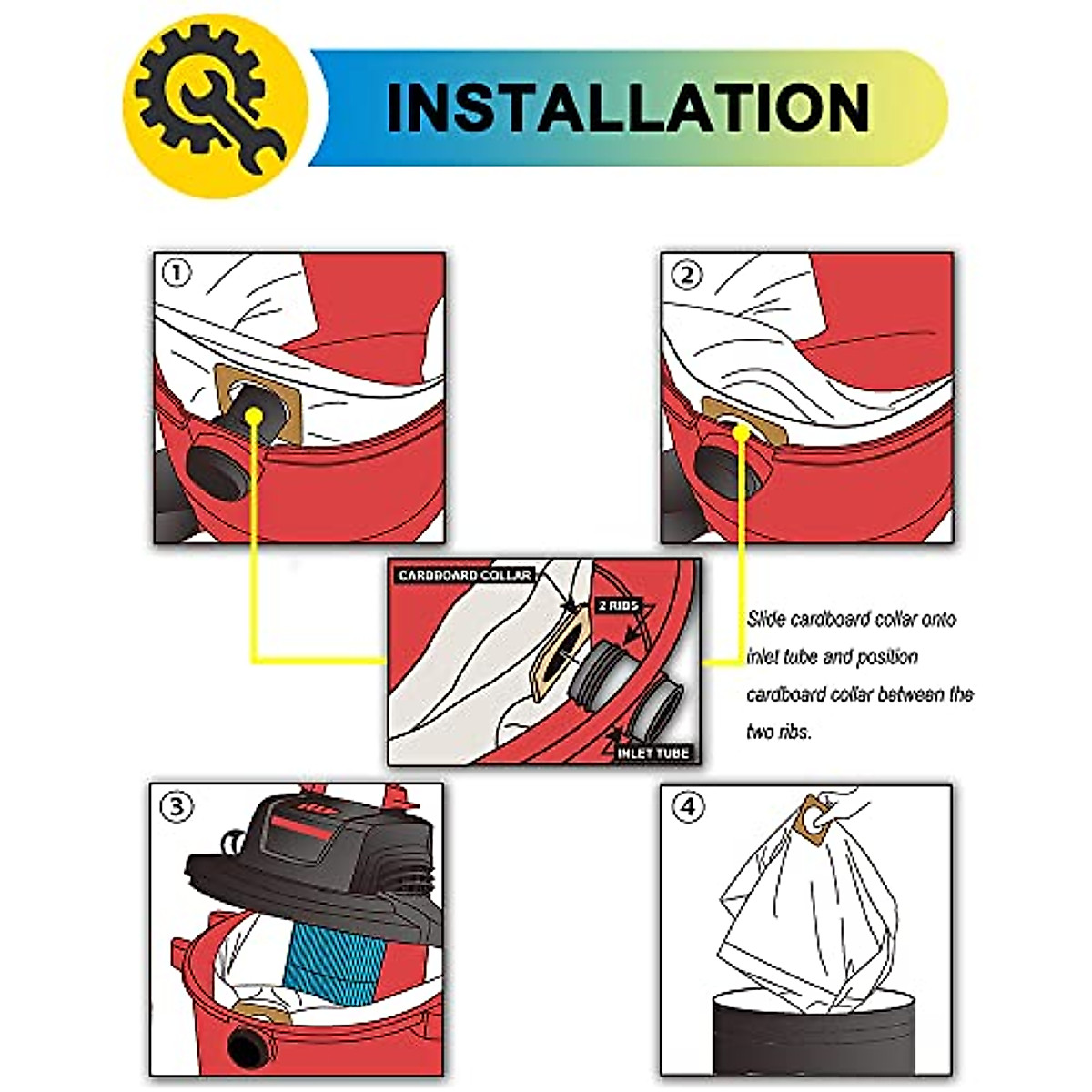 INSTALLATION

①

②

CARDBOARD COLLAR

2 RIBS

INLET TUBE

Slide cardboard collar onto inlet tube and position cardboard collar between the two ribs.

③

④