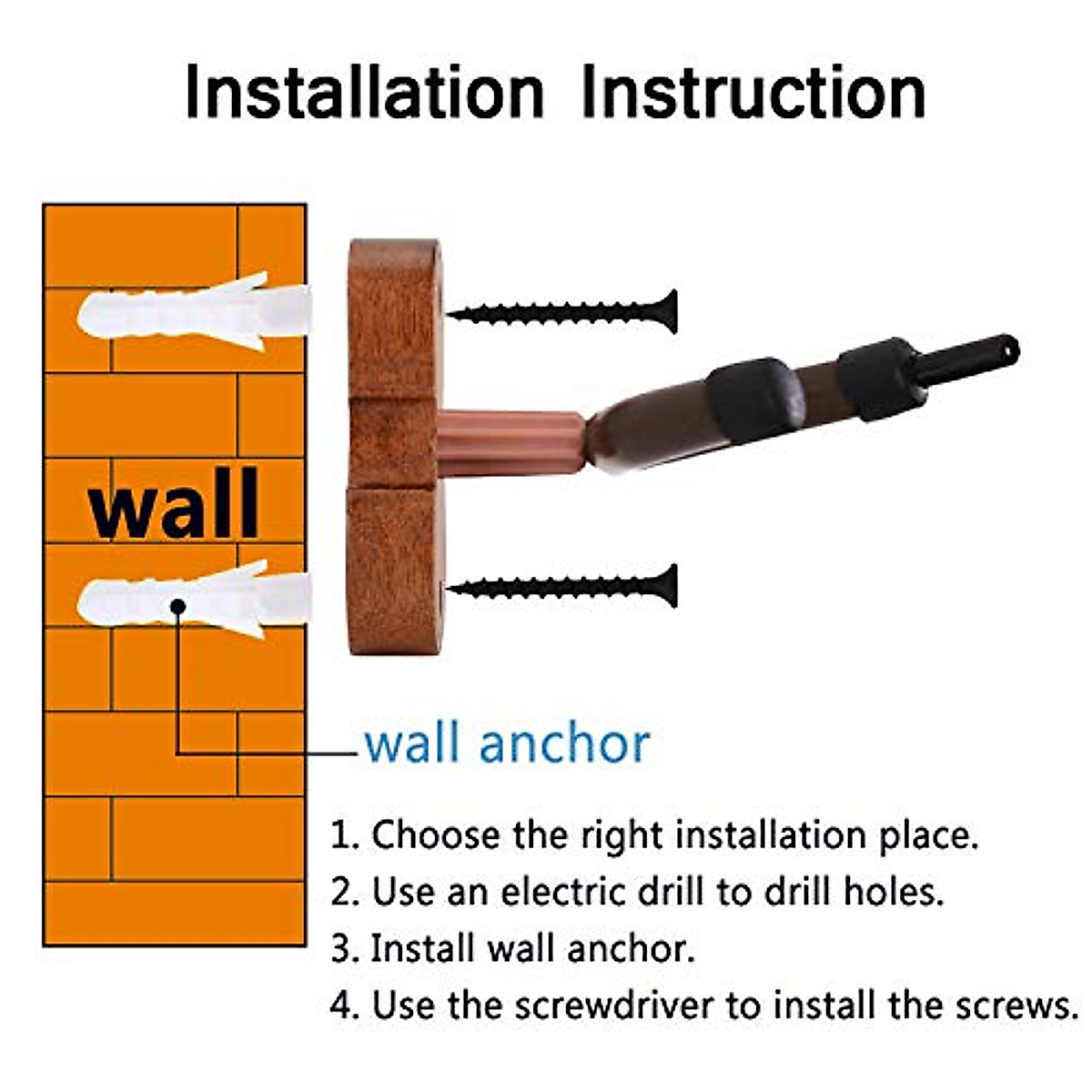 Installation Instruction

wall

wall anchor

1. Choose the right installation place.
2. Use an electric drill to drill holes.
3. Install wall anchor.
4. Use the screwdriver to install the screws.