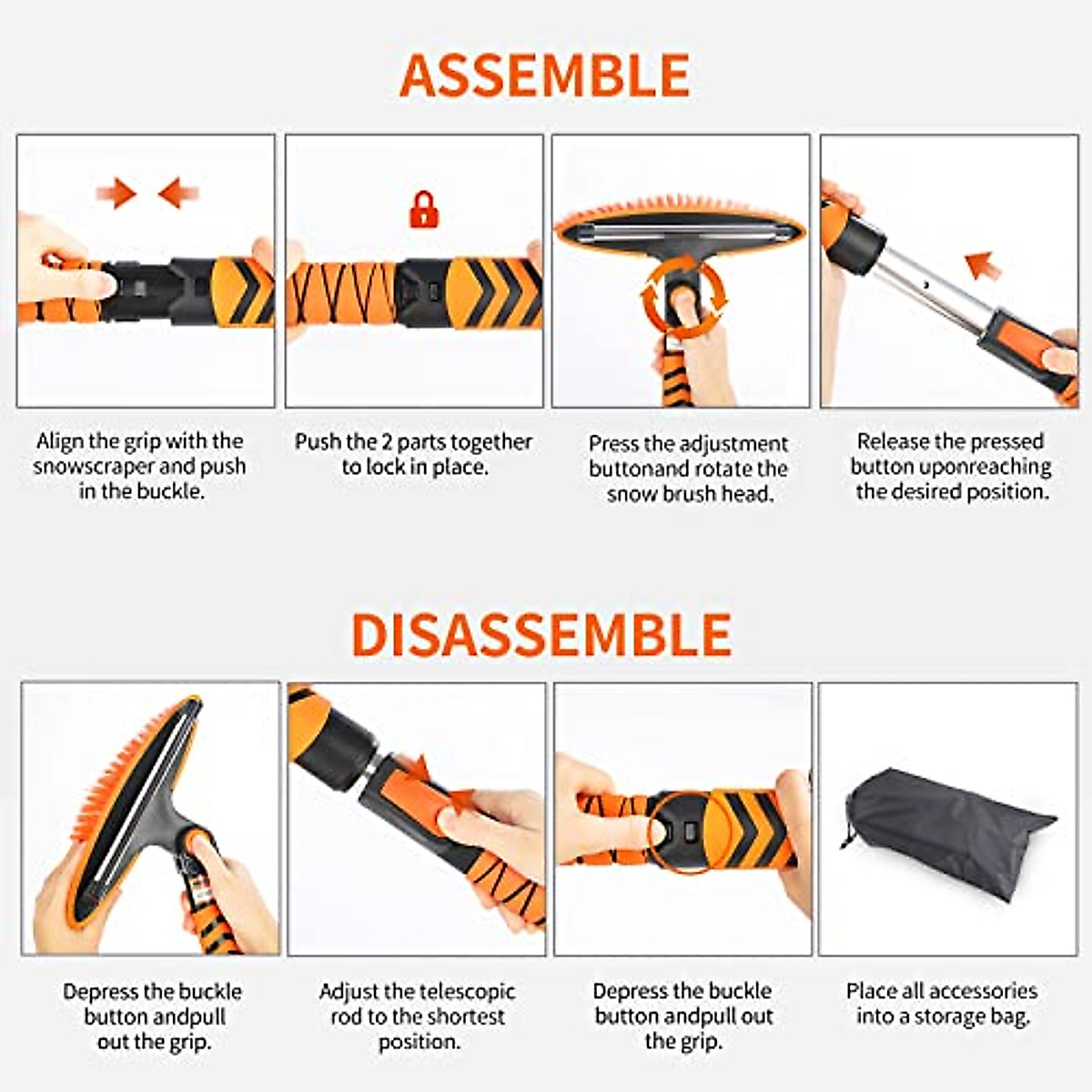 ASSEMBLE

Align the grip with the snowscraper and push in the buckle.

Push the 2 parts together to lock in place.

Press the adjustment buttonand rotate the snow brush head.

Release the pressed button uponreaching the desired position.

DISASSEMBLE

Depress the buckle button andpull out the grip.

Adjust the telescopic rod to the shortest position.

Depress the buckle button andpull out the grip.

Place all accessories into a storage bag.