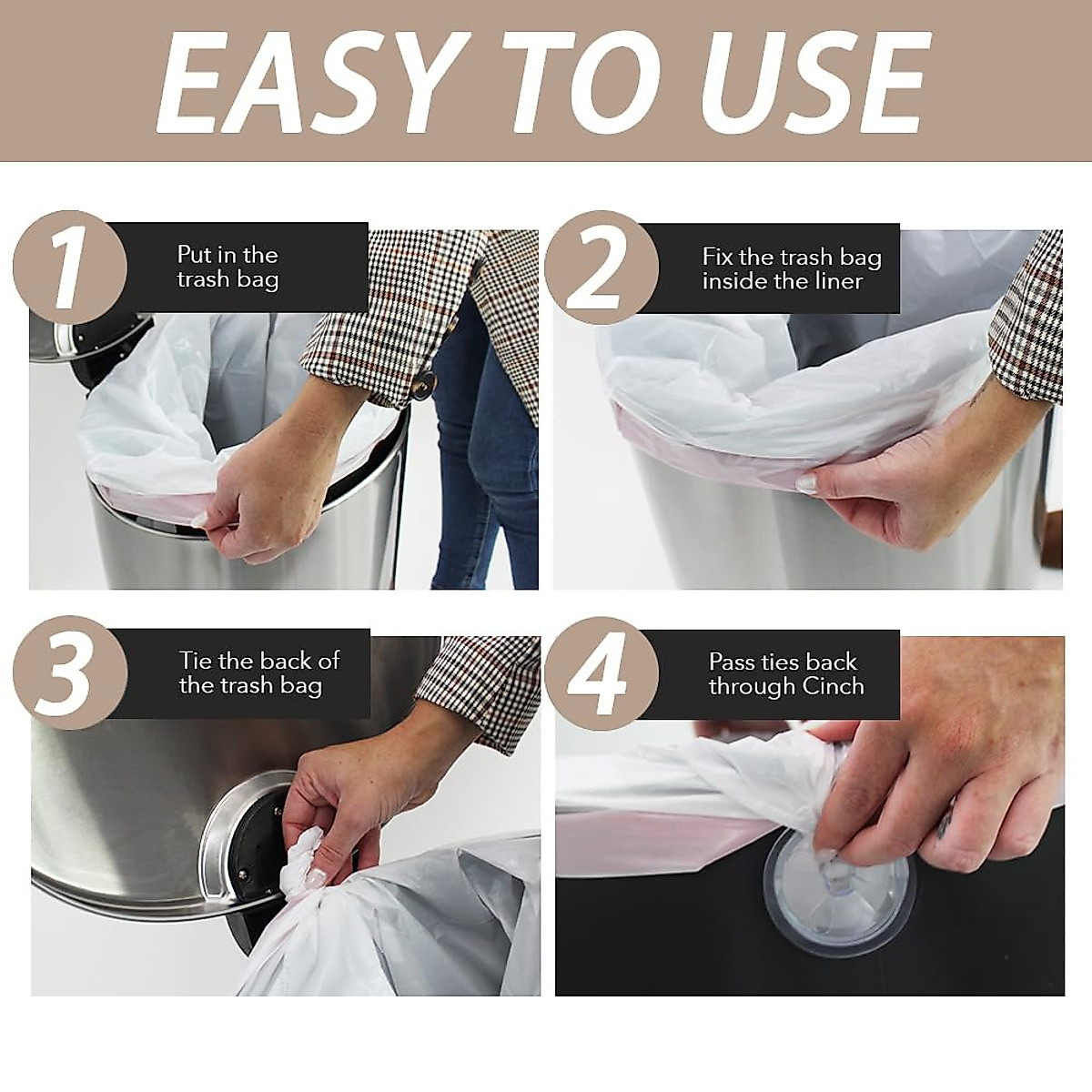 EASY TO USE

1 Put in the trash bag

2 Fix the trash bag inside the liner

3 Tie the back of the trash bag

4 Pass ties back through Cinch