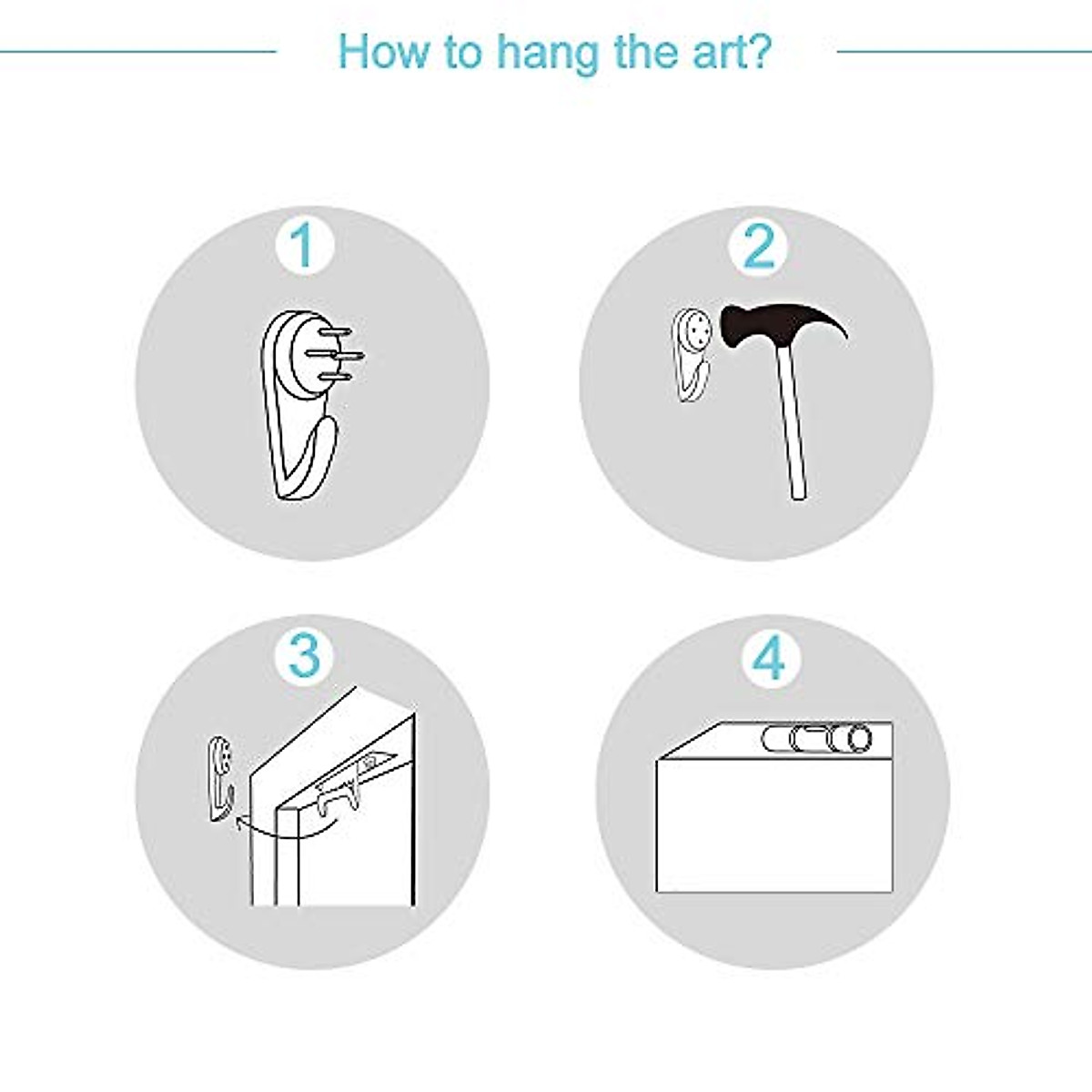 How to hang the art?

1

2

3

4