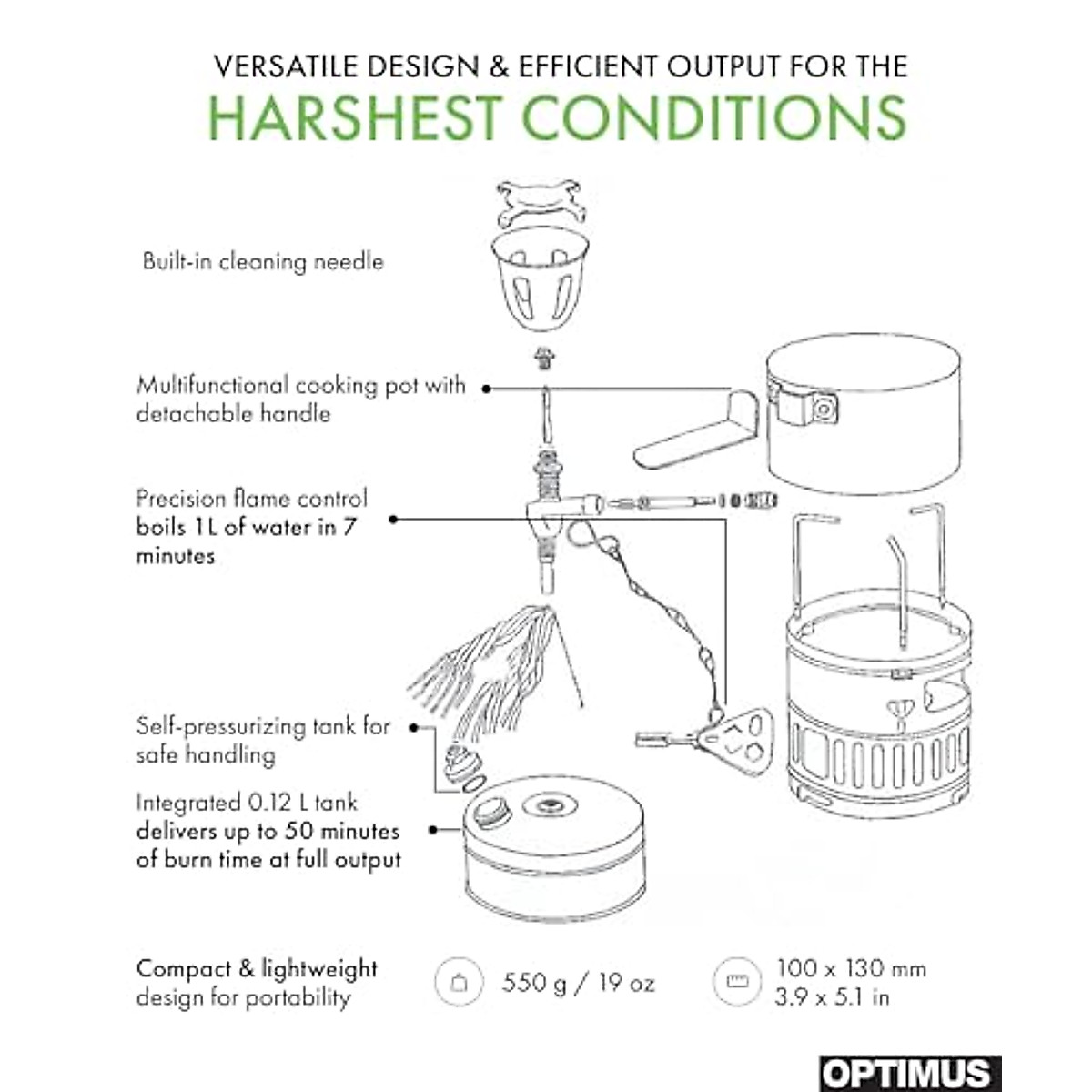 VERSATILE DESIGN & EFFICIENT OUTPUT FOR THE
HARSHEST CONDITIONS

Built-in cleaning needle

Multifunctional cooking pot with detachable handle

Precision flame control boils 1L of water in 7 minutes

Self-pressurizing tank for safe handling

Integrated 0.12 L tank delivers up to 50 minutes of burn time at full output

Compact & lightweight design for portability

550 g / 19 oz

100 x 130 mm
3.9 x 5.1 in

OPTIMUS