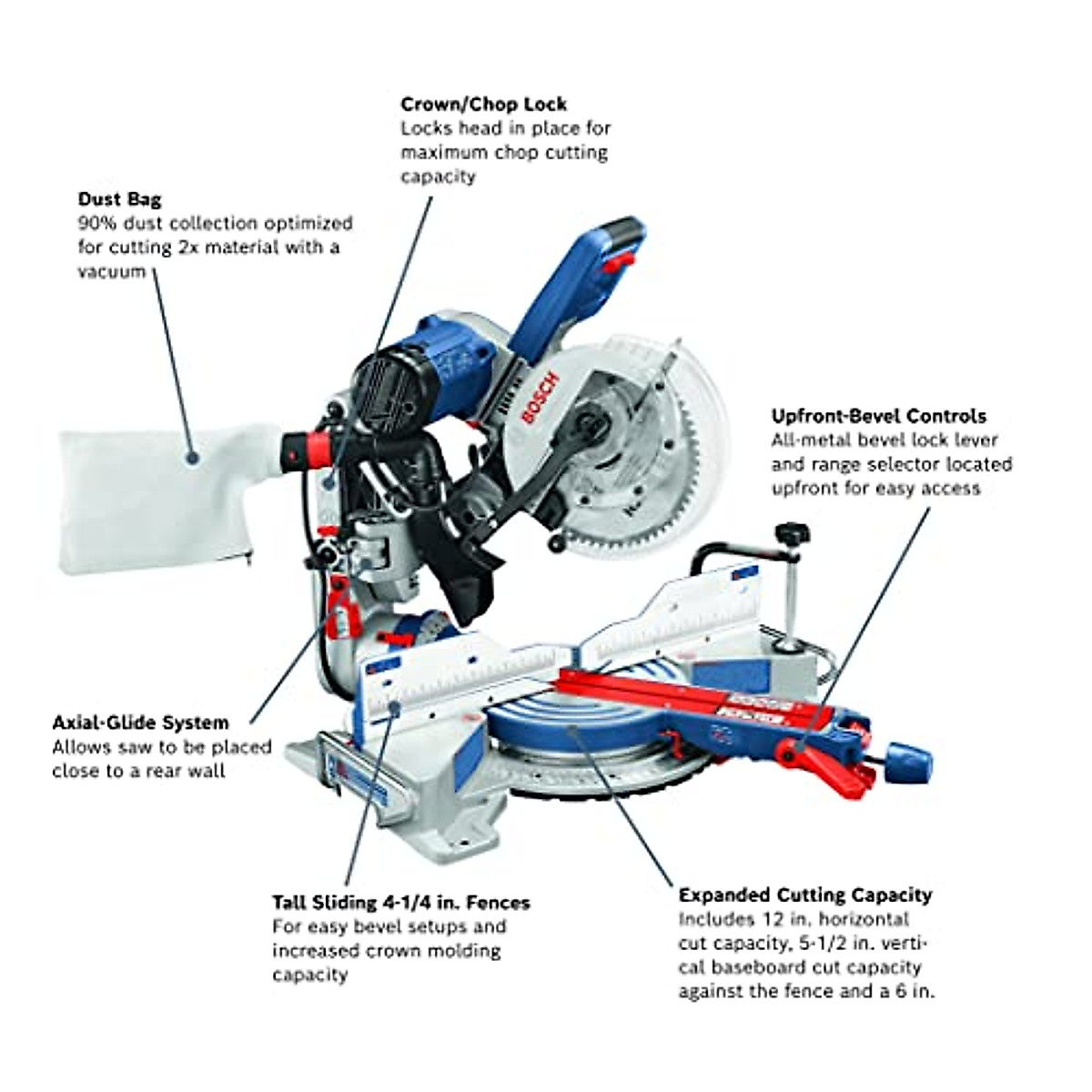 Crown/Chop Lock
Locks head in place for maximum chop cutting capacity

Dust Bag
90% dust collection optimized for cutting 2x material with a vacuum

BOSCH

Upfront-Bevel Controls
All-metal bevel lock lever and range selector located upfront for easy access

Axial-Glide System
Allows saw to be placed close to a rear wall

Tall Sliding 4-1/4 in. Fences
For easy bevel setups and increased crown molding capacity

Expanded Cutting Capacity
Includes 12 in. horizontal cut capacity, 5-1/2 in. vertical baseboard cut capacity against the fence and a 6 in.