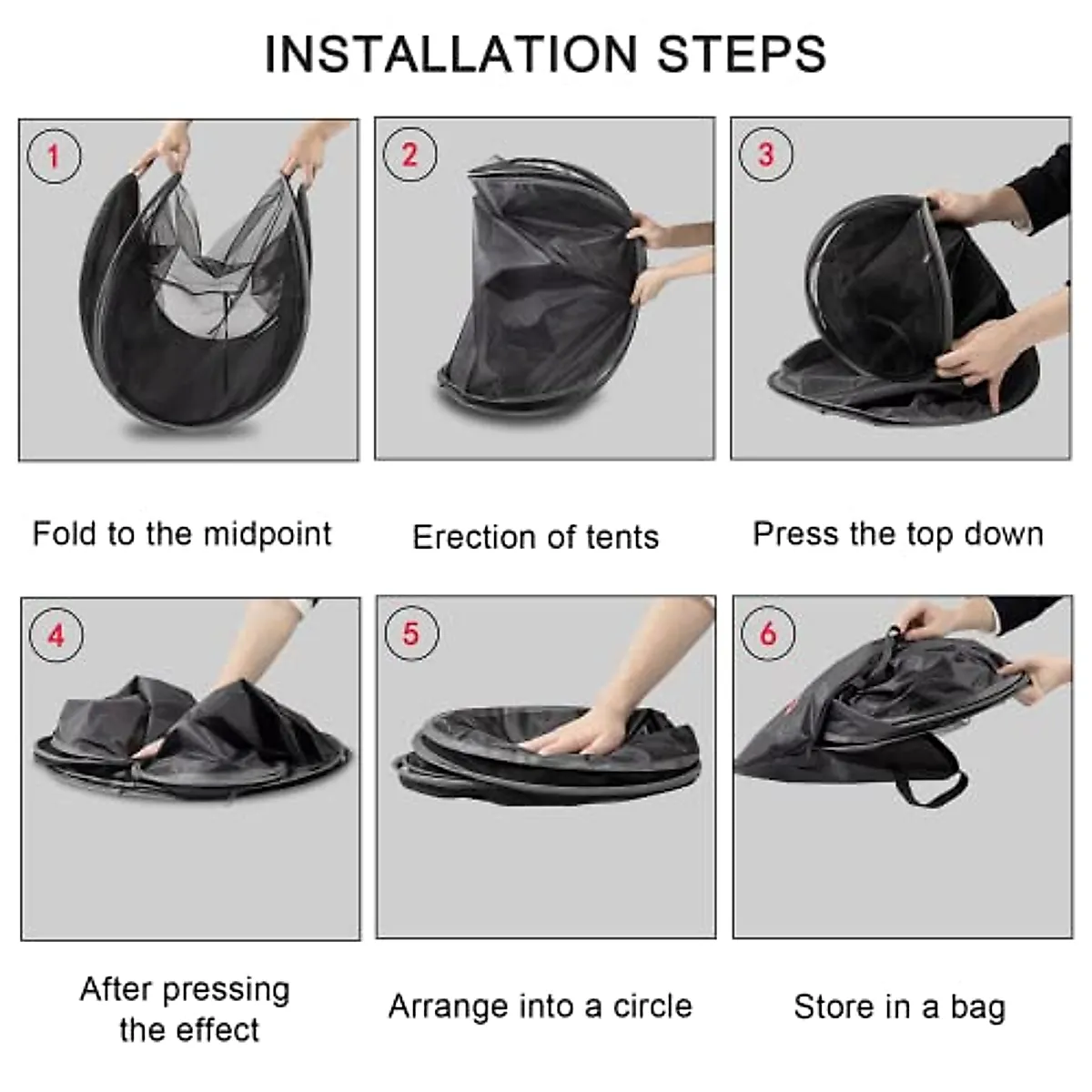 INSTALLATION STEPS

1

Fold to the midpoint

2

Erection of tents

3

Press the top down

4

After pressing the effect

5

Arrange into a circle

6

Store in a bag