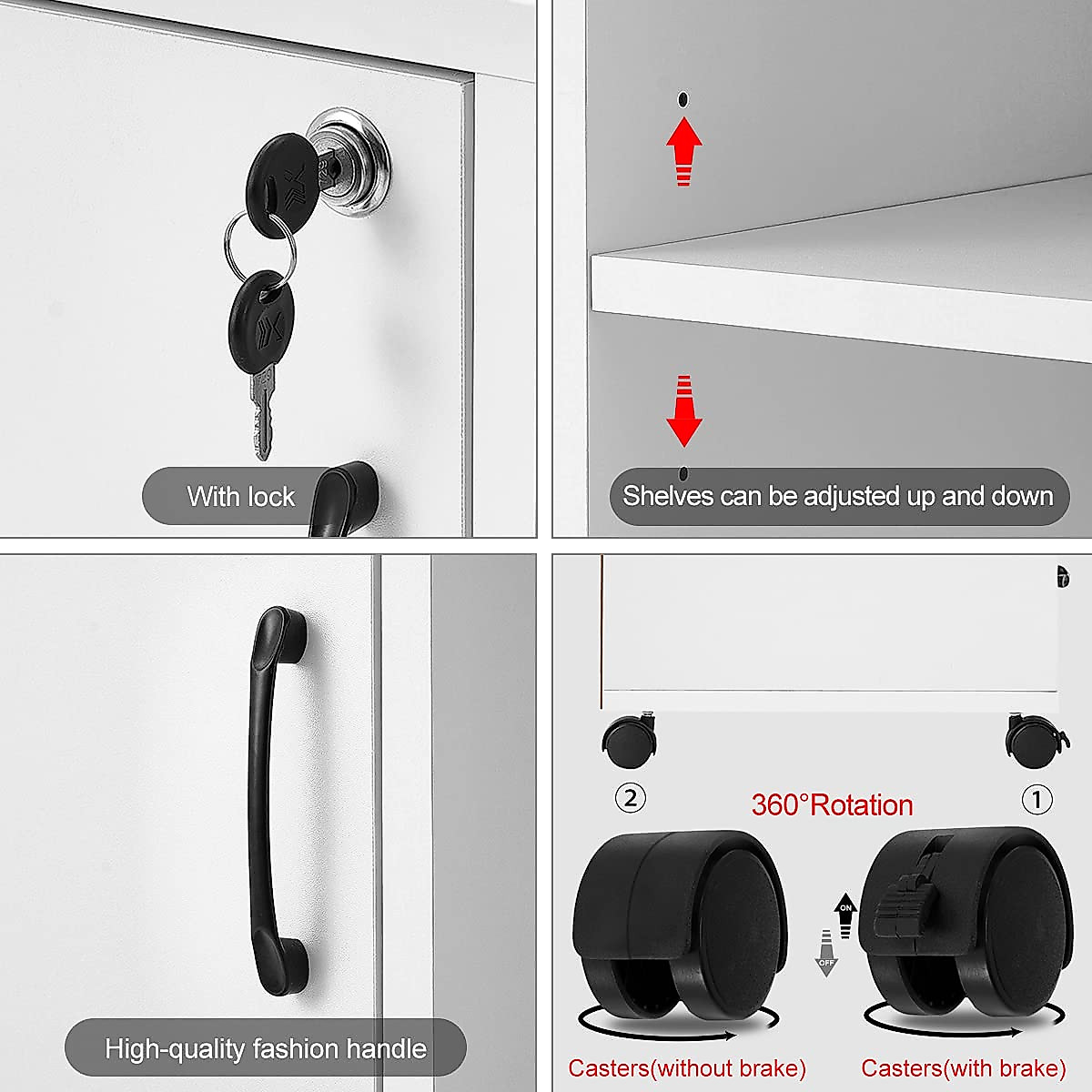 With lock

Shelves can be adjusted up and down

High-quality fashion handle

② 360°Rotation ①

ON

OFF

Casters(without brake) Casters(with brake)