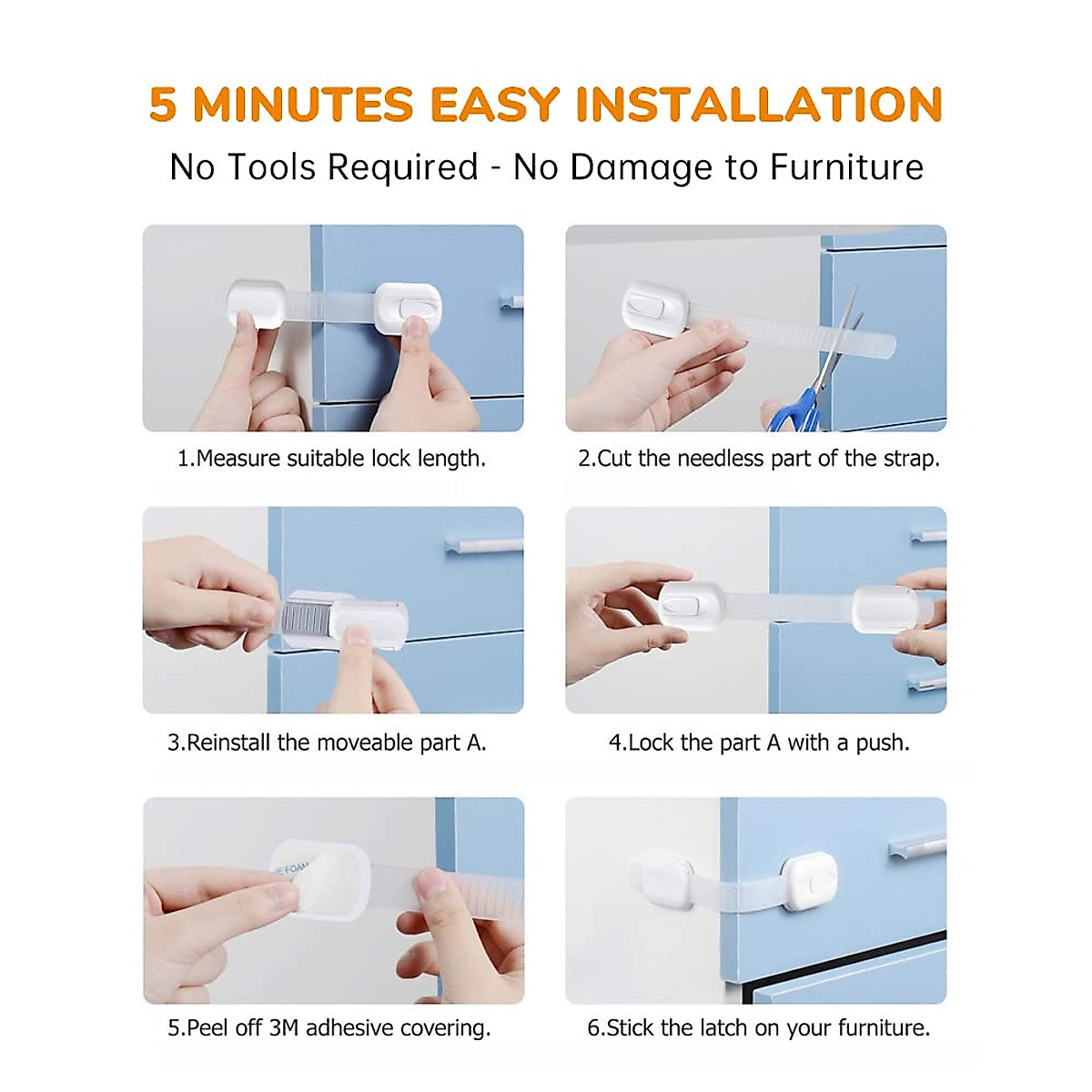 5 MINUTES EASY INSTALLATION

No Tools Required - No Damage to Furniture

1.Measure suitable lock length.

2.Cut the needless part of the strap.

3.Reinstall the moveable part A.

4.Lock the part A with a push.

E FOAM

5.Peel off 3M adhesive covering.

6.Stick the latch on your furniture.