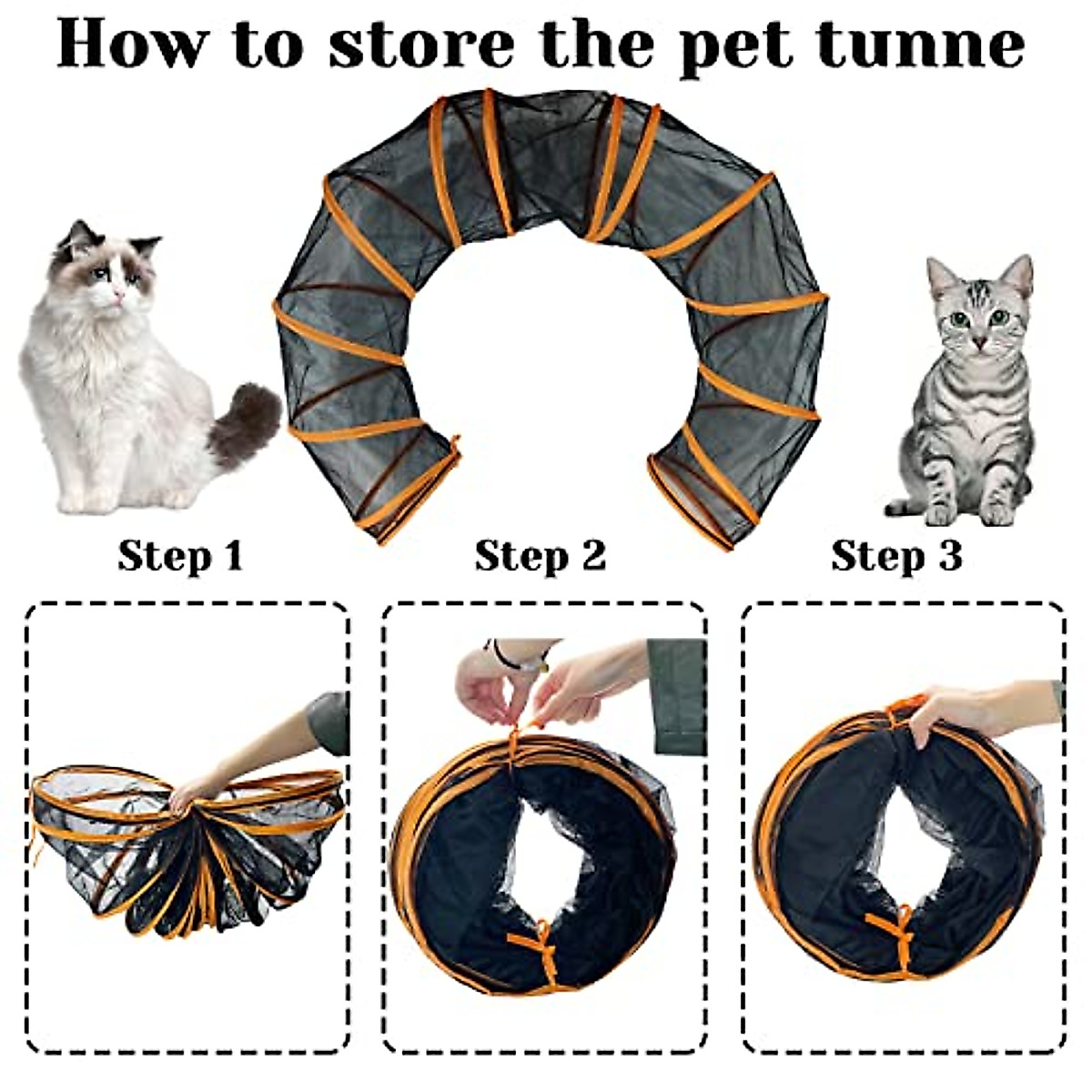 How to store the pet tunne

Step 1

Step 2

Step 3