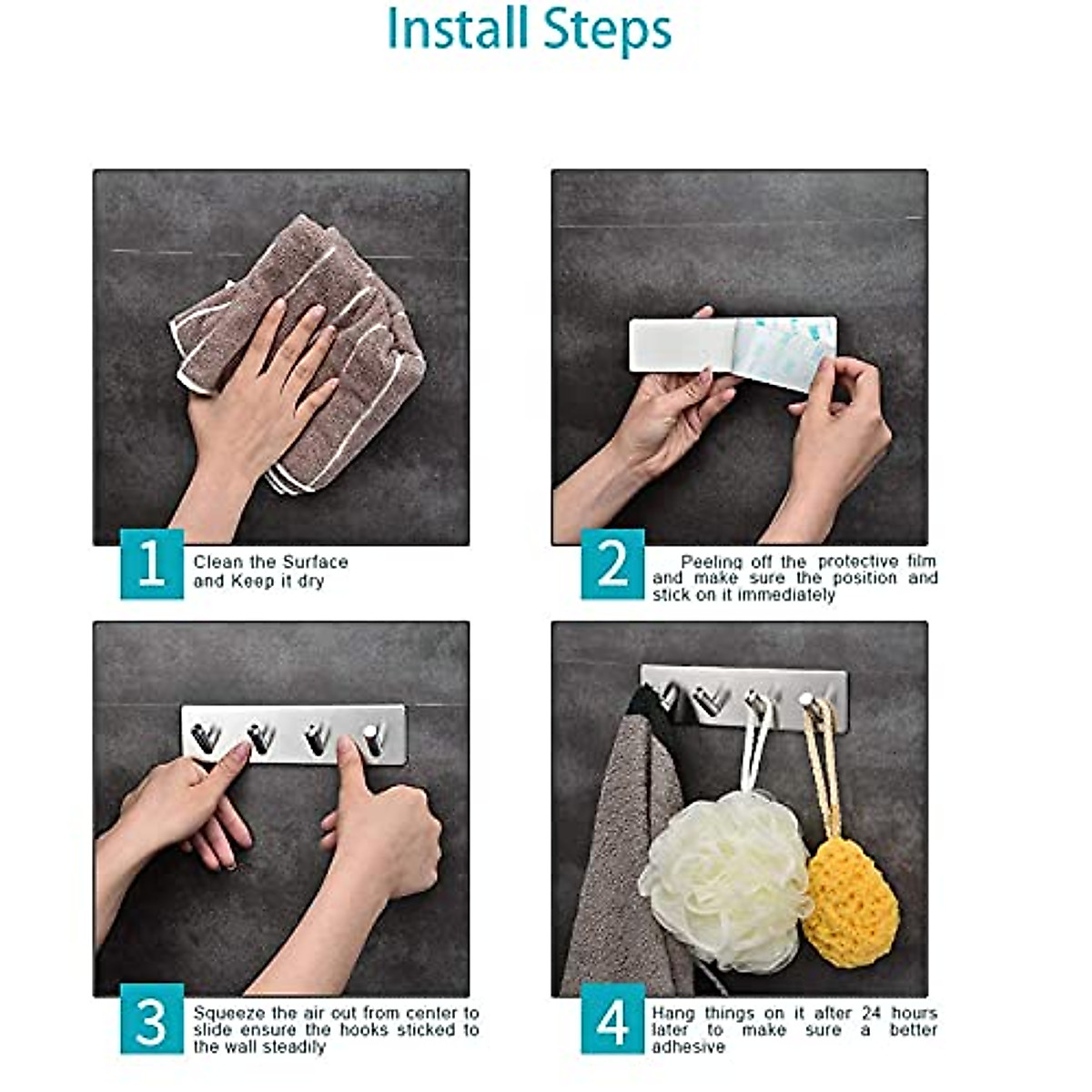 Install Steps

1 Clean the Surface and Keep it dry

2 Peeling off the protective film and make sure the position and stick on it immediately

3 Squeeze the air out from center to slide ensure the hooks sticked to the wall steadily

4 Hang things on it after 24 hours later to make sure a better adhesive