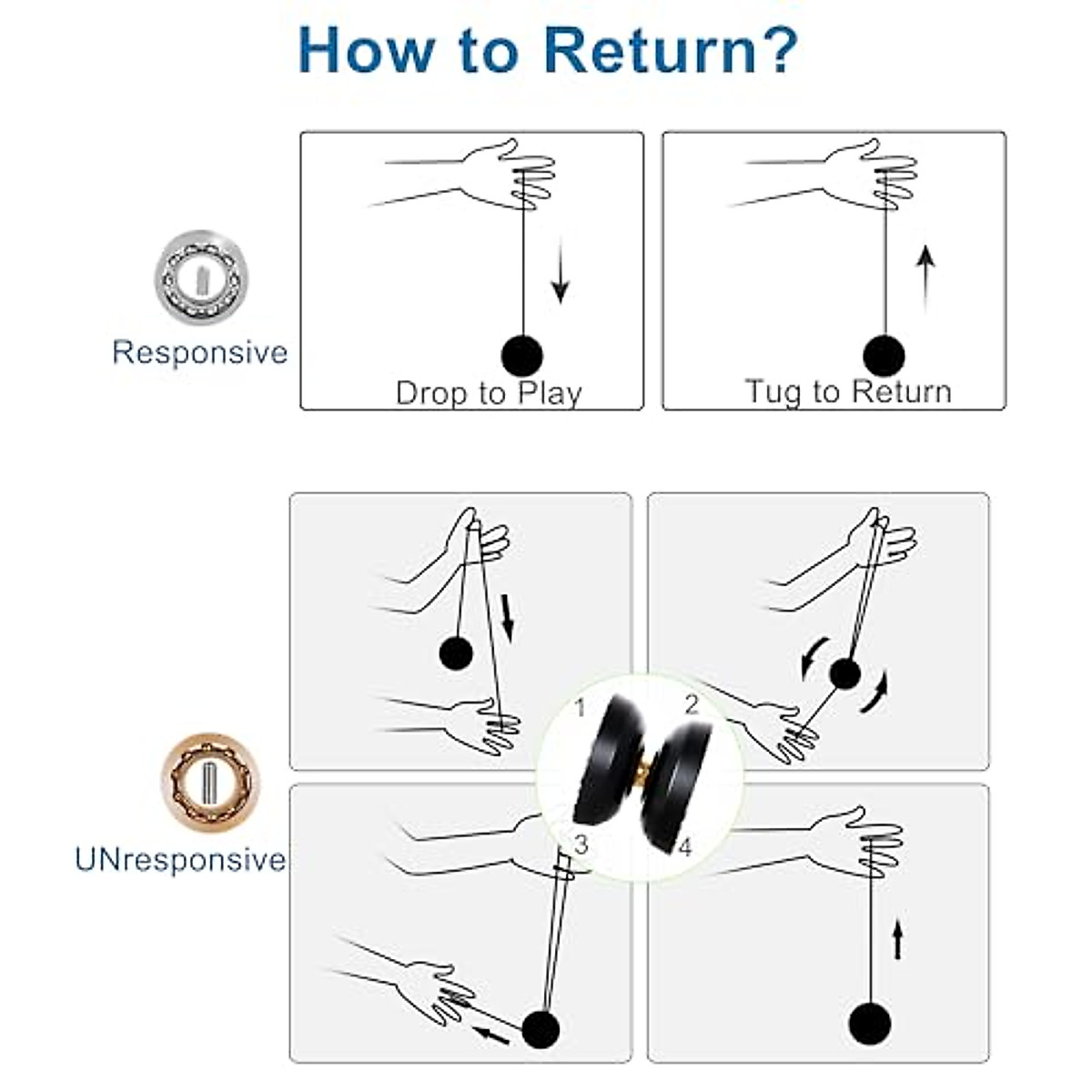 How to Return?

Responsive

Drop to Play

Tug to Return

UNresponsive

1

2

3

4