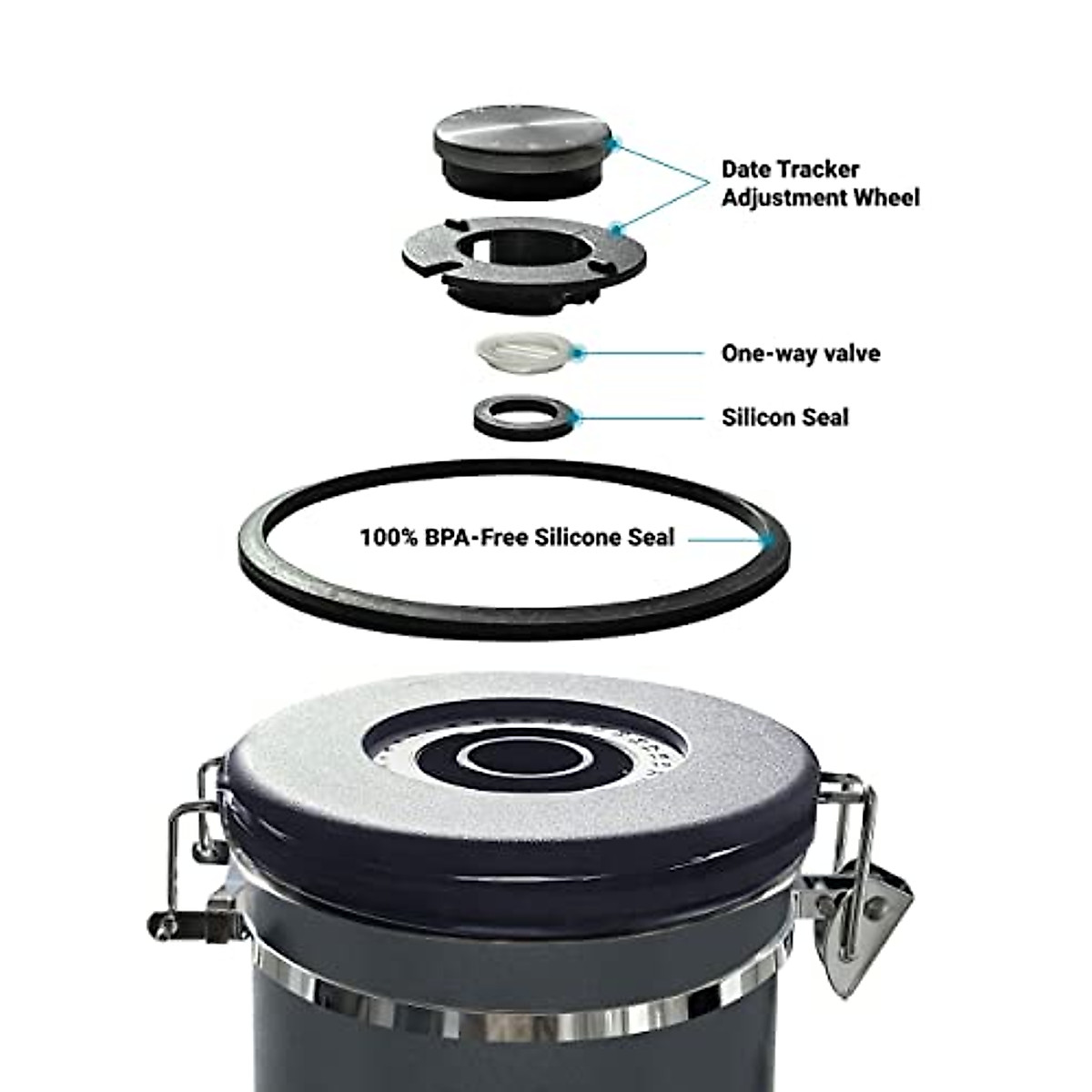 Date Tracker
Adjustment Wheel

One-way valve

Silicon Seal

100% BPA-Free Silicone Seal