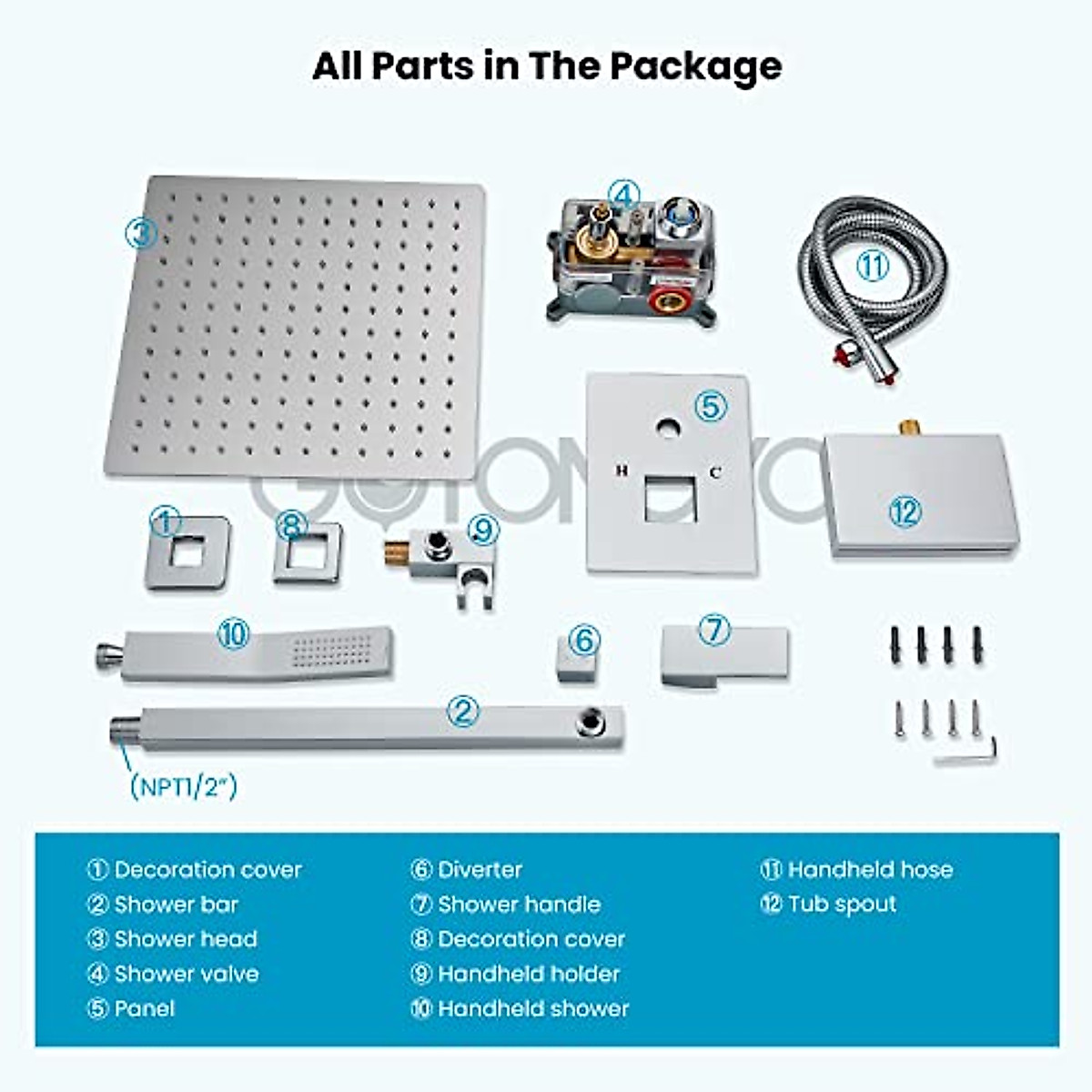 All Parts in The Package

③

④

⑪

⑤

H C

GOTONOVO

⑫

①

⑧

⑨

⑩

⑥

⑦

②

(NPT1/2")

① Decoration cover
② Shower bar
③ Shower head
④ Shower valve
⑤ Panel

⑥ Diverter
⑦ Shower handle
⑧ Decoration cover
⑨ Handheld holder
⑩ Handheld shower

⑪ Handheld hose
⑫ Tub spout