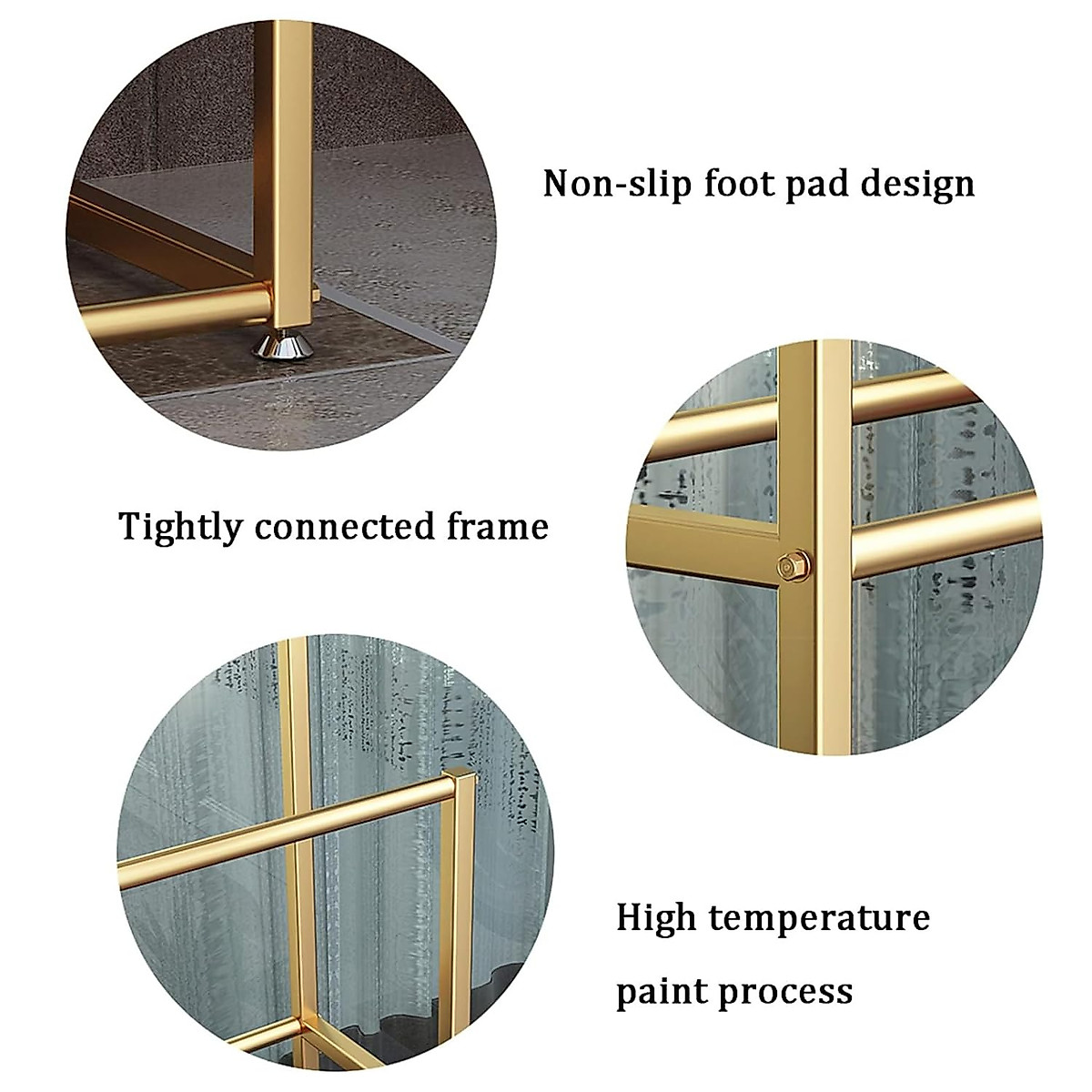 Non-slip foot pad design

Tightly connected frame

High temperature
paint process