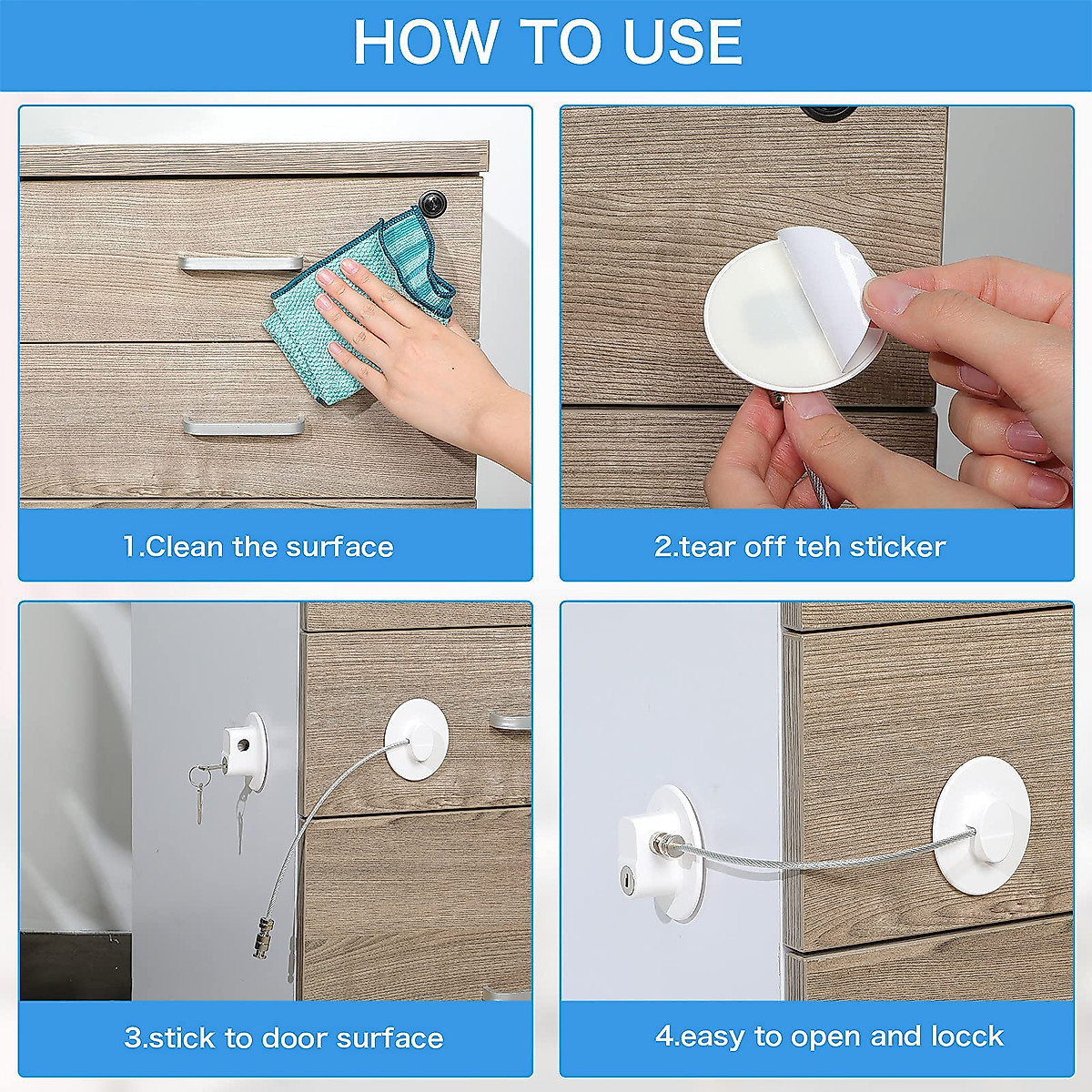 HOW TO USE

1.Clean the surface

2.tear off teh sticker

3.stick to door surface

4.easy to open and locck