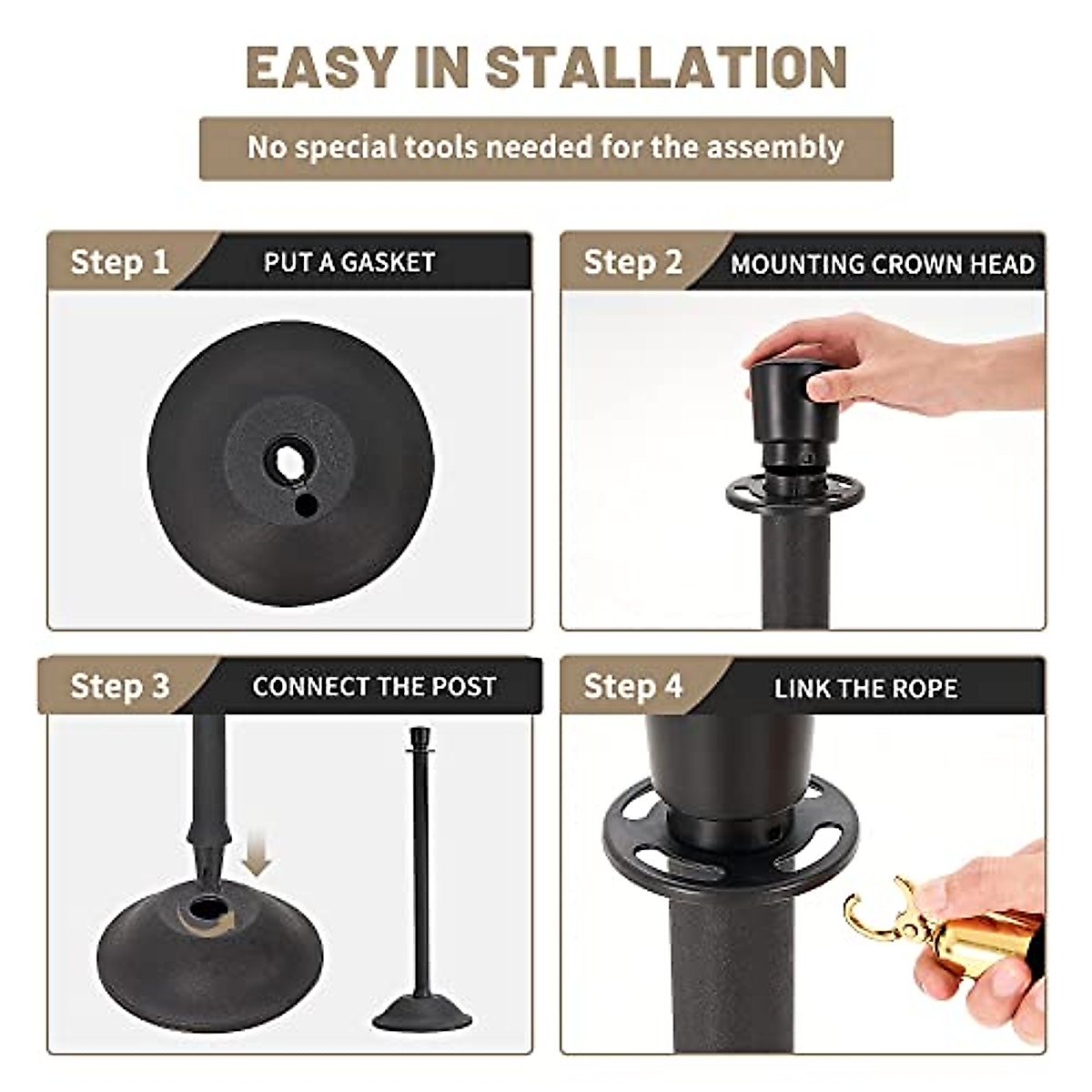 EASY IN STALLATION

No special tools needed for the assembly

Step 1 PUT A GASKET

Step 2 MOUNTING CROWN HEAD

Step 3 CONNECT THE POST

Step 4 LINK THE ROPE