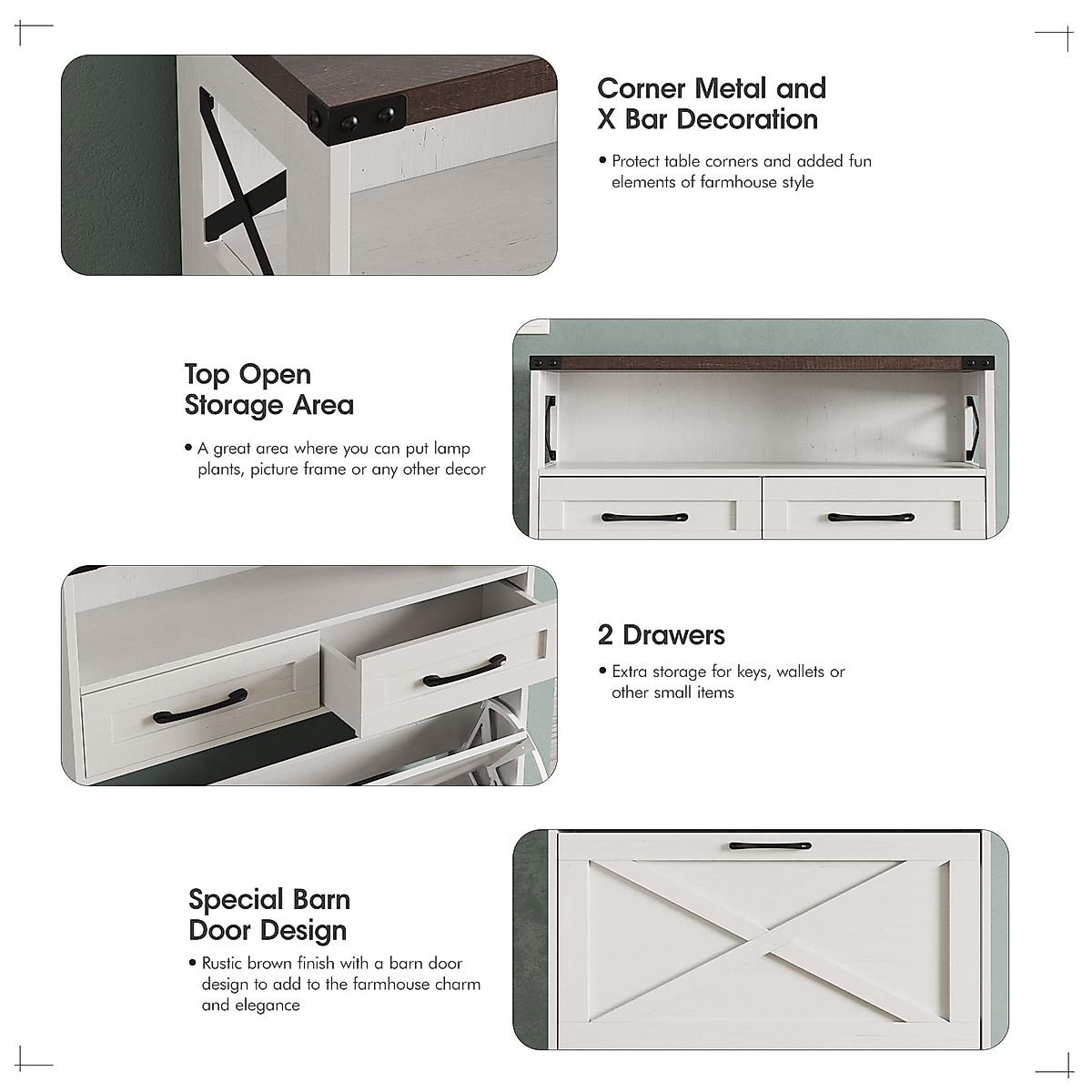 Corner Metal and X Bar Decoration

• Protect table corners and added fun elements of farmhouse style

Top Open Storage Area

• A great area where you can put lamp plants, picture frame or any other decor

2 Drawers

• Extra storage for keys, wallets or other small items

Special Barn Door Design

• Rustic brown finish with a barn door design to add to the farmhouse charm and elegance