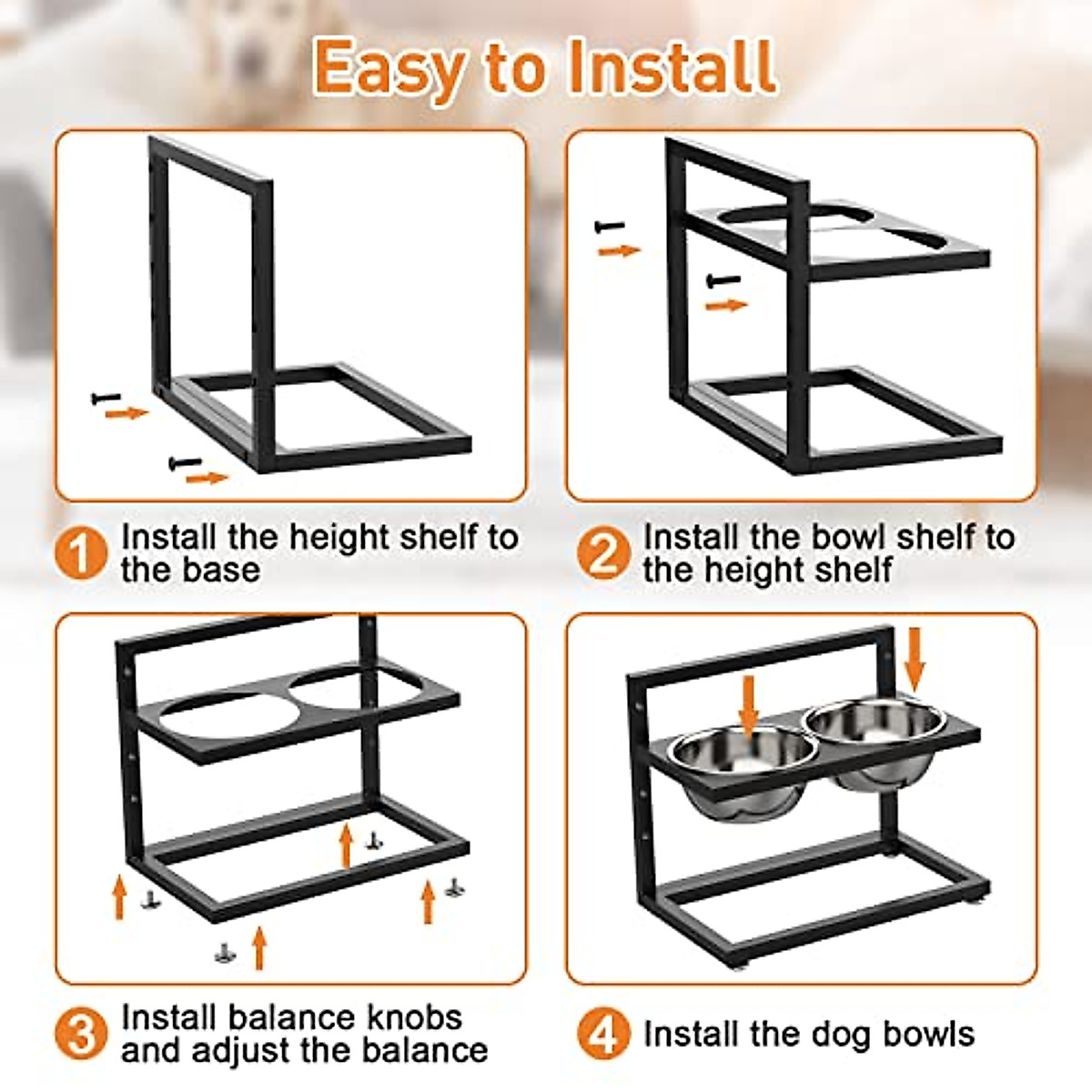 Easy to Install

1 Install the height shelf to the base

2 Install the bowl shelf to the height shelf

3 Install balance knobs and adjust the balance

4 Install the dog bowls