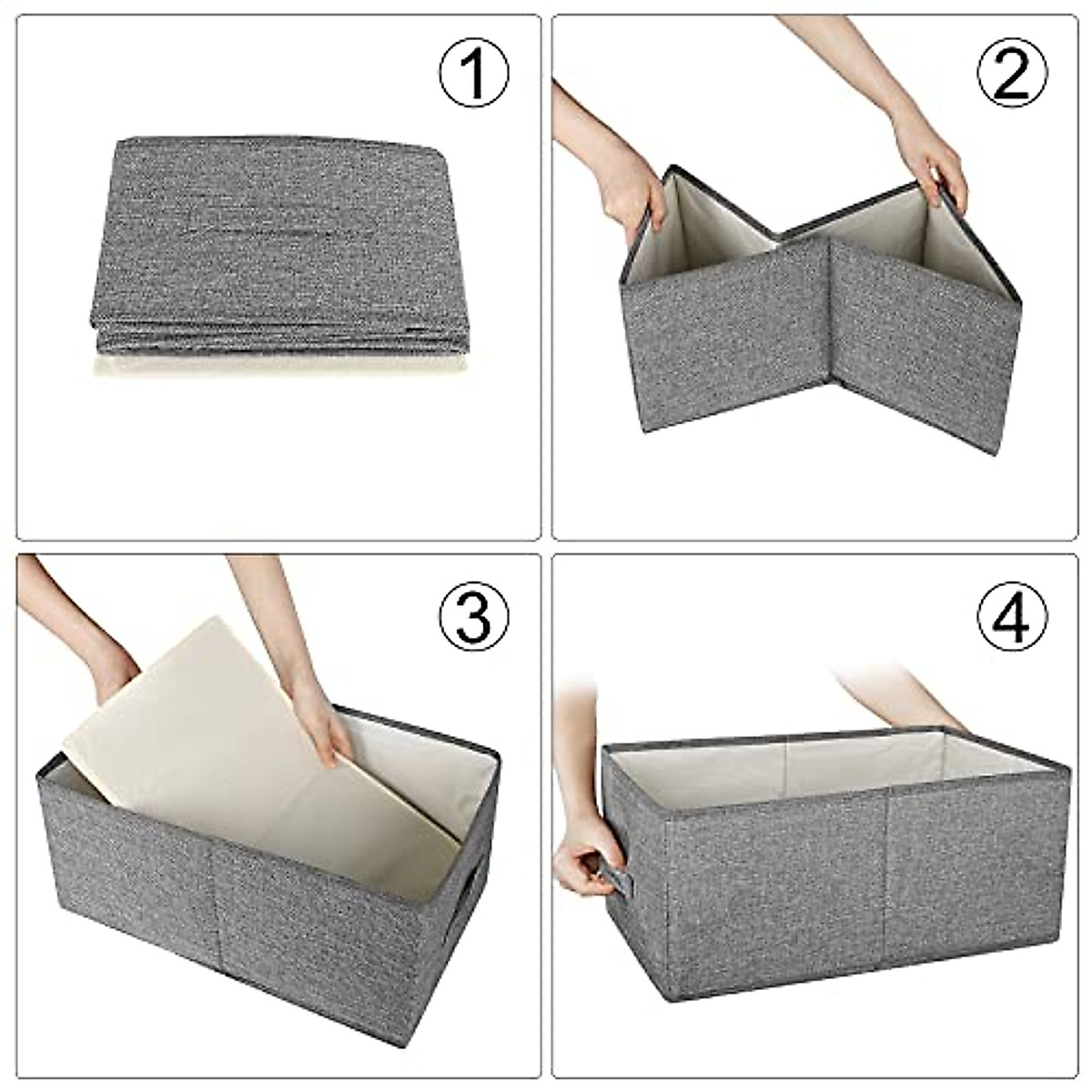 ①

②

③

④