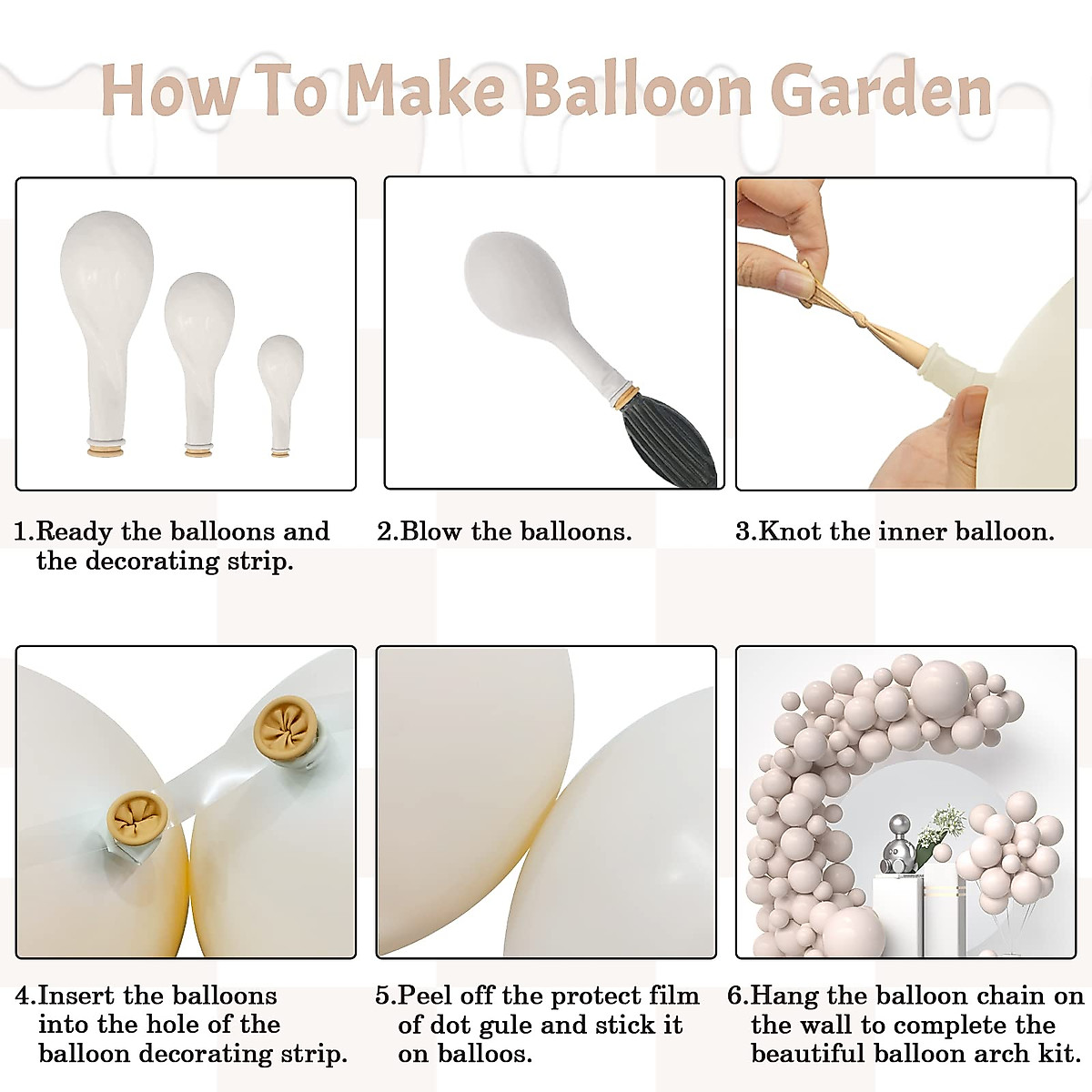 How To Make Balloon Garden

1.Ready the balloons and the decorating strip.

2.Blow the balloons.

3.Knot the inner balloon.

4.Insert the balloons into the hole of the balloon decorating strip.

5.Peel off the protect film of dot gule and stick it on balloos.

6.Hang the balloon chain on the wall to complete the beautiful balloon arch kit.