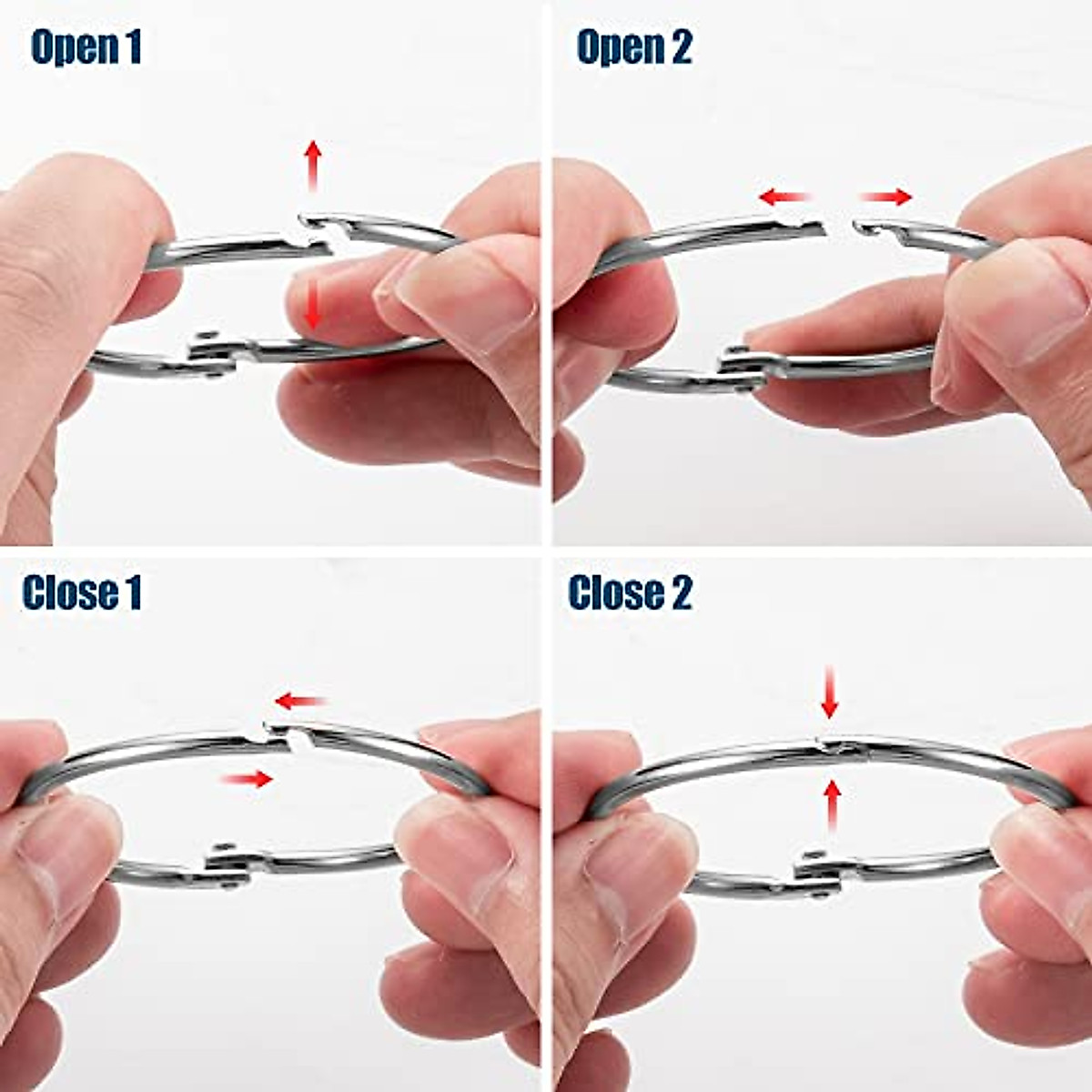 Open 1

Open 2

Close 1

Close 2