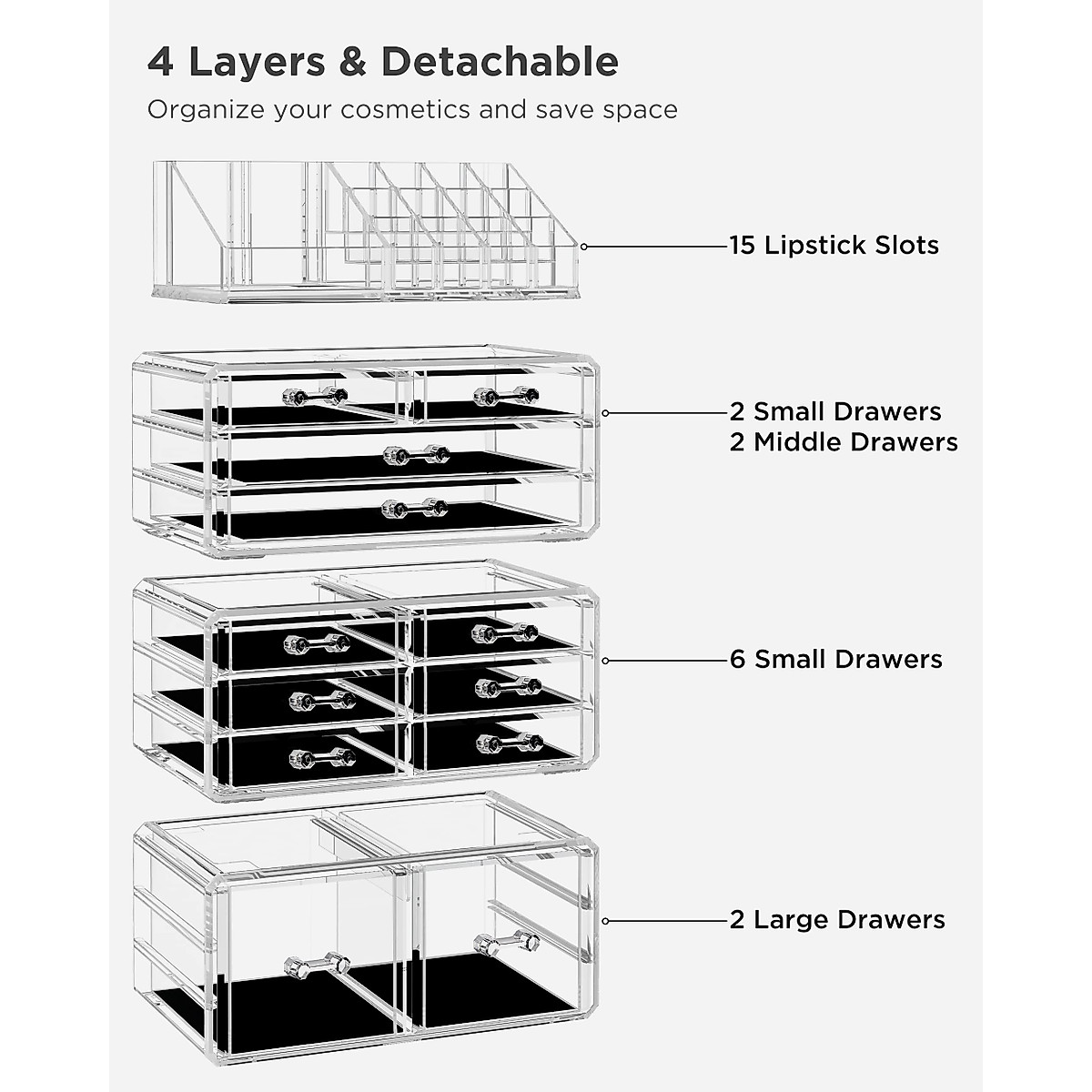 4 Layers & Detachable

Organize your cosmetics and save space

15 Lipstick Slots

2 Small Drawers
2 Middle Drawers

6 Small Drawers

2 Large Drawers