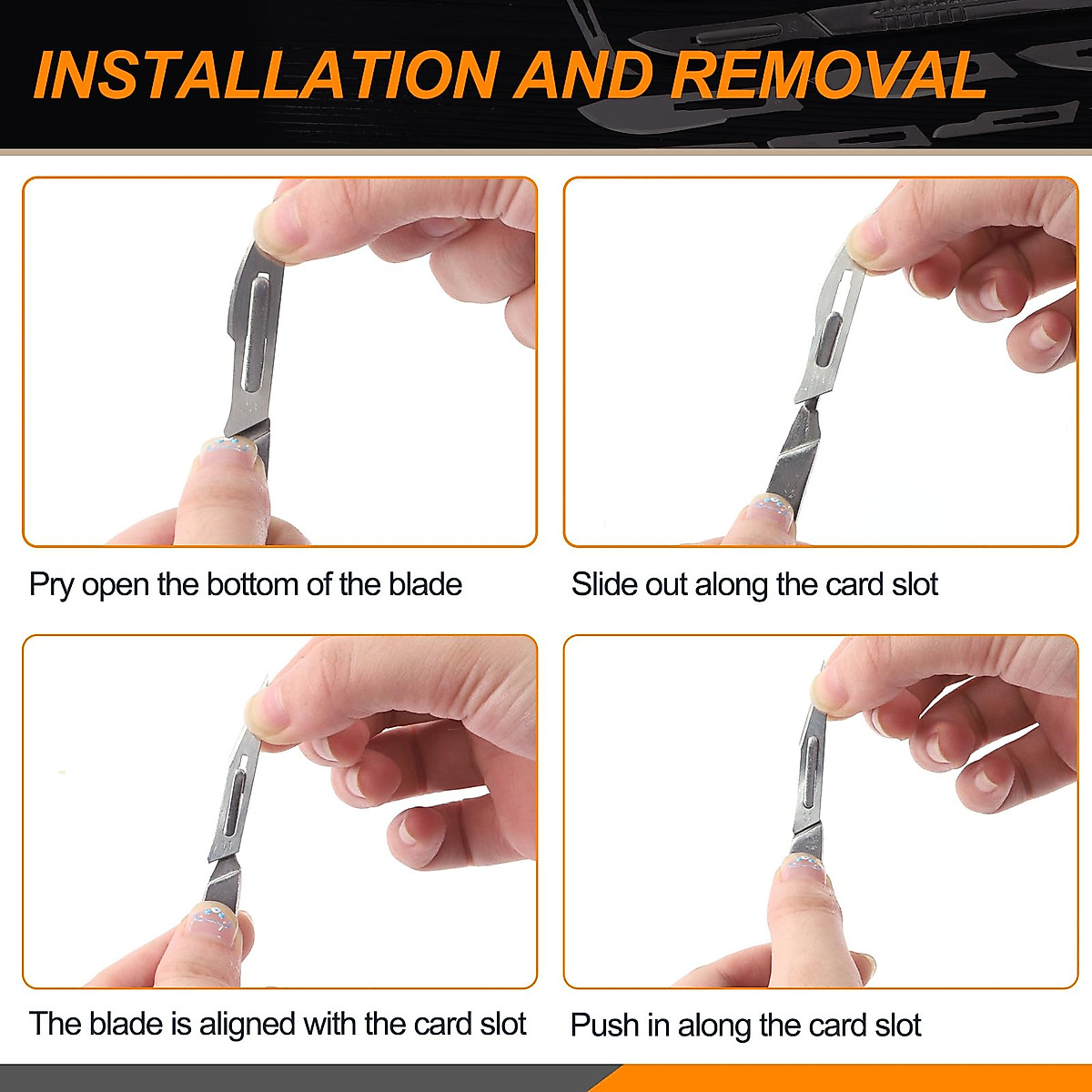 INSTALLATION AND REMOVAL

Pry open the bottom of the blade

Slide out along the card slot

The blade is aligned with the card slot

Push in along the card slot