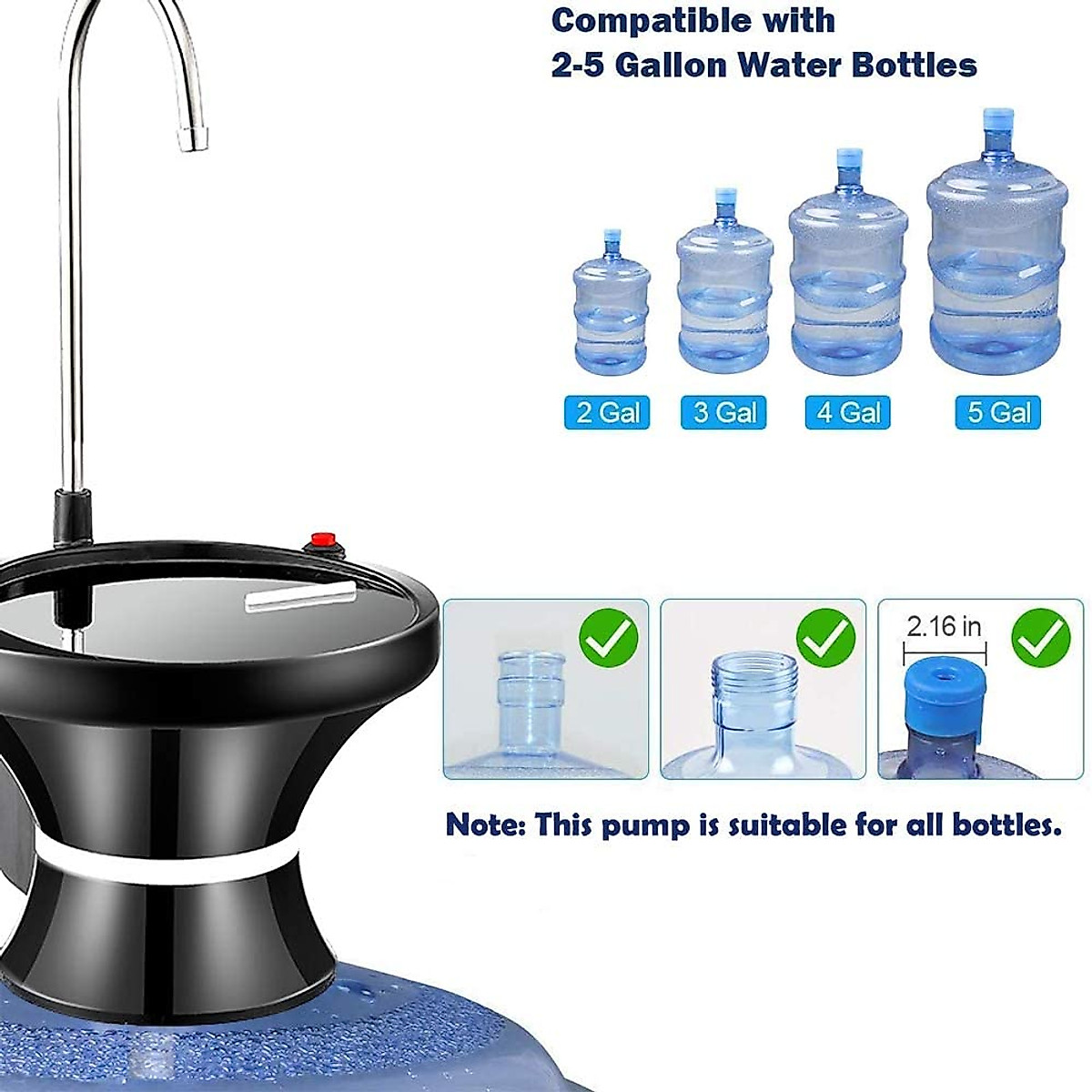 Compatible with
2-5 Gallon Water Bottles

2 Gal
3 Gal
4 Gal
5 Gal

2.16 in

Note: This pump is suitable for all bottles.