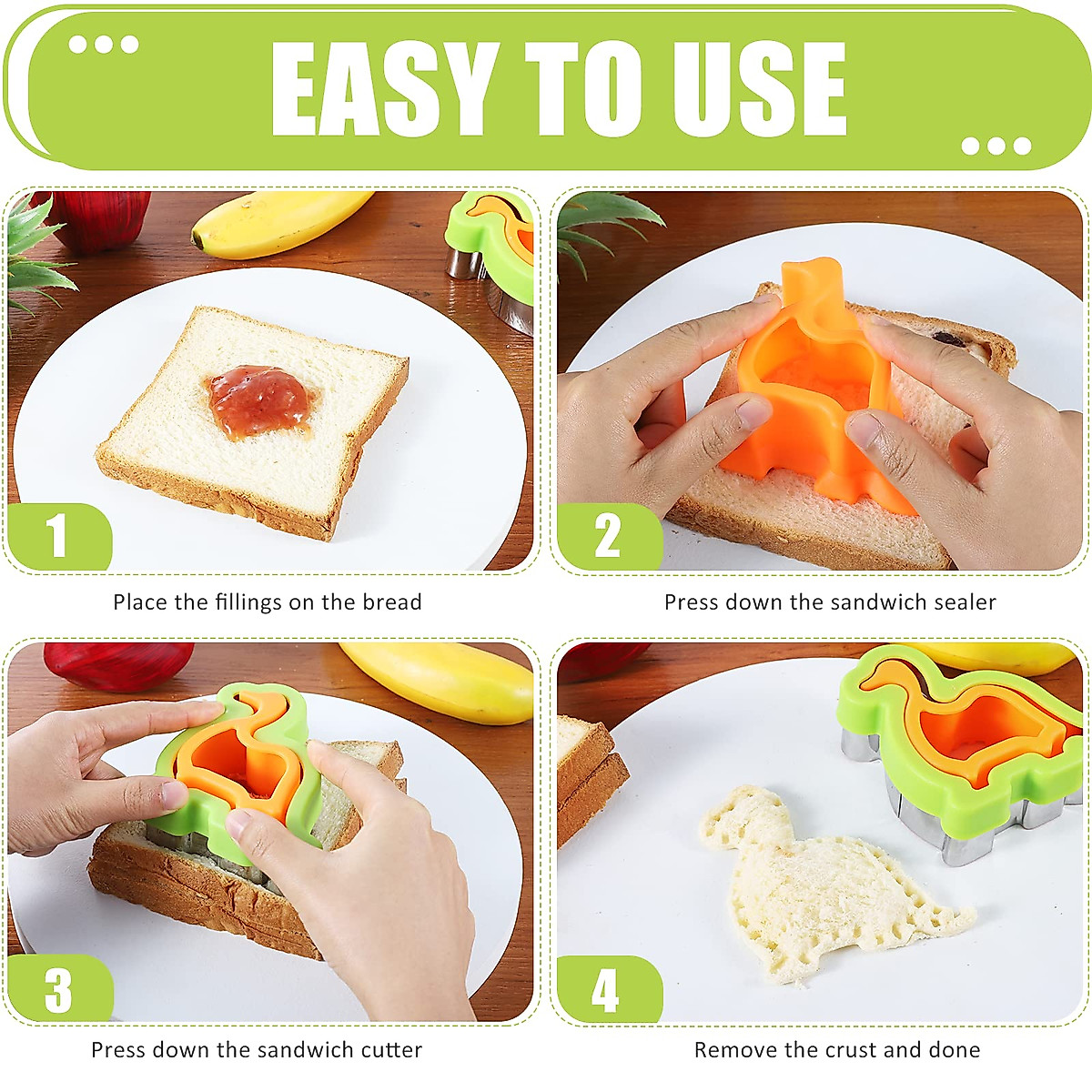 EASY TO USE

1

Place the fillings on the bread

2

Press down the sandwich sealer

3

Press down the sandwich cutter

4

Remove the crust and done