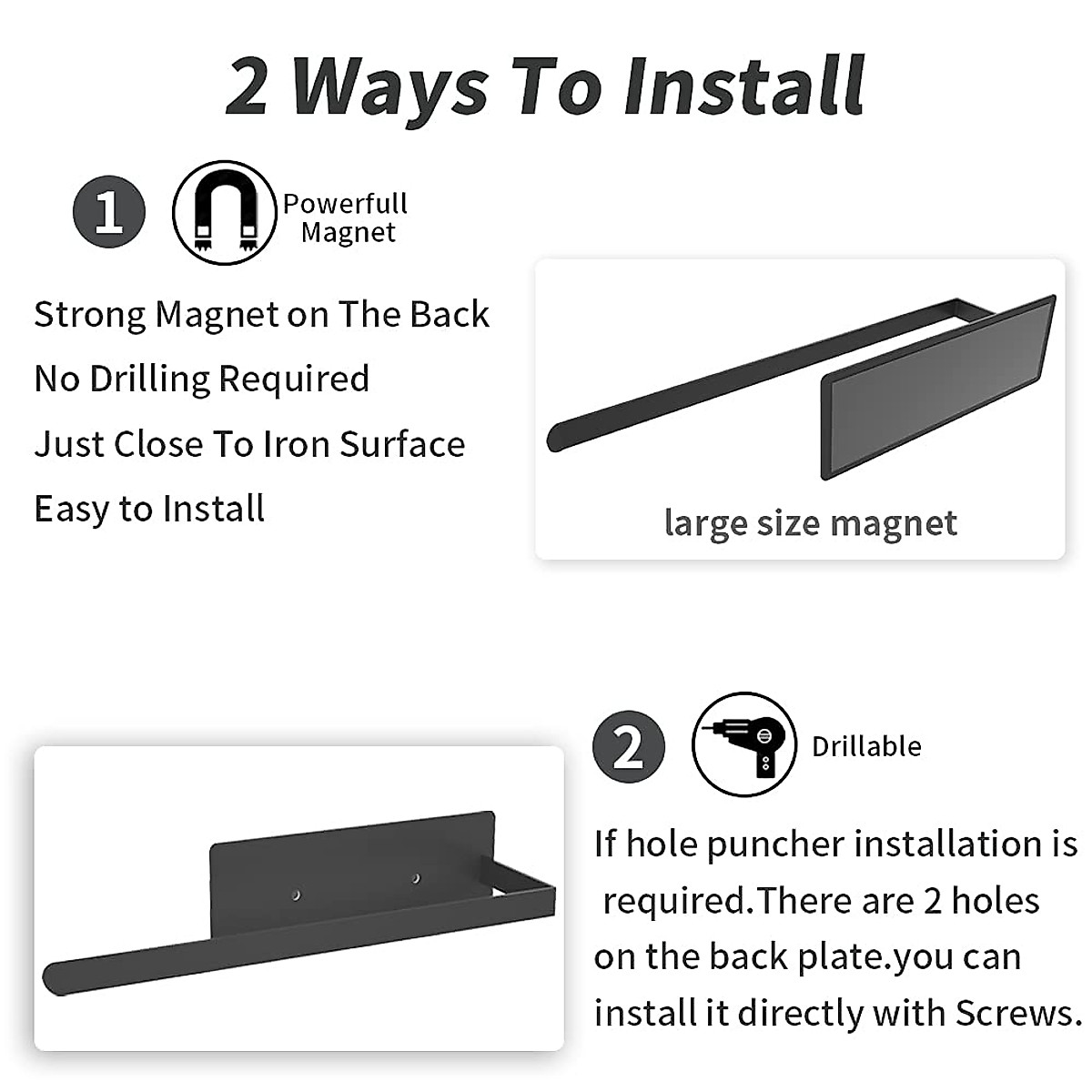 2 Ways To Install

1

Powerfull Magnet

Strong Magnet on The Back

No Drilling Required

Just Close To Iron Surface

Easy to Install

large size magnet

2

Drillable

If hole puncher installation is required.There are 2 holes on the back plate.you can install it directly with Screws.