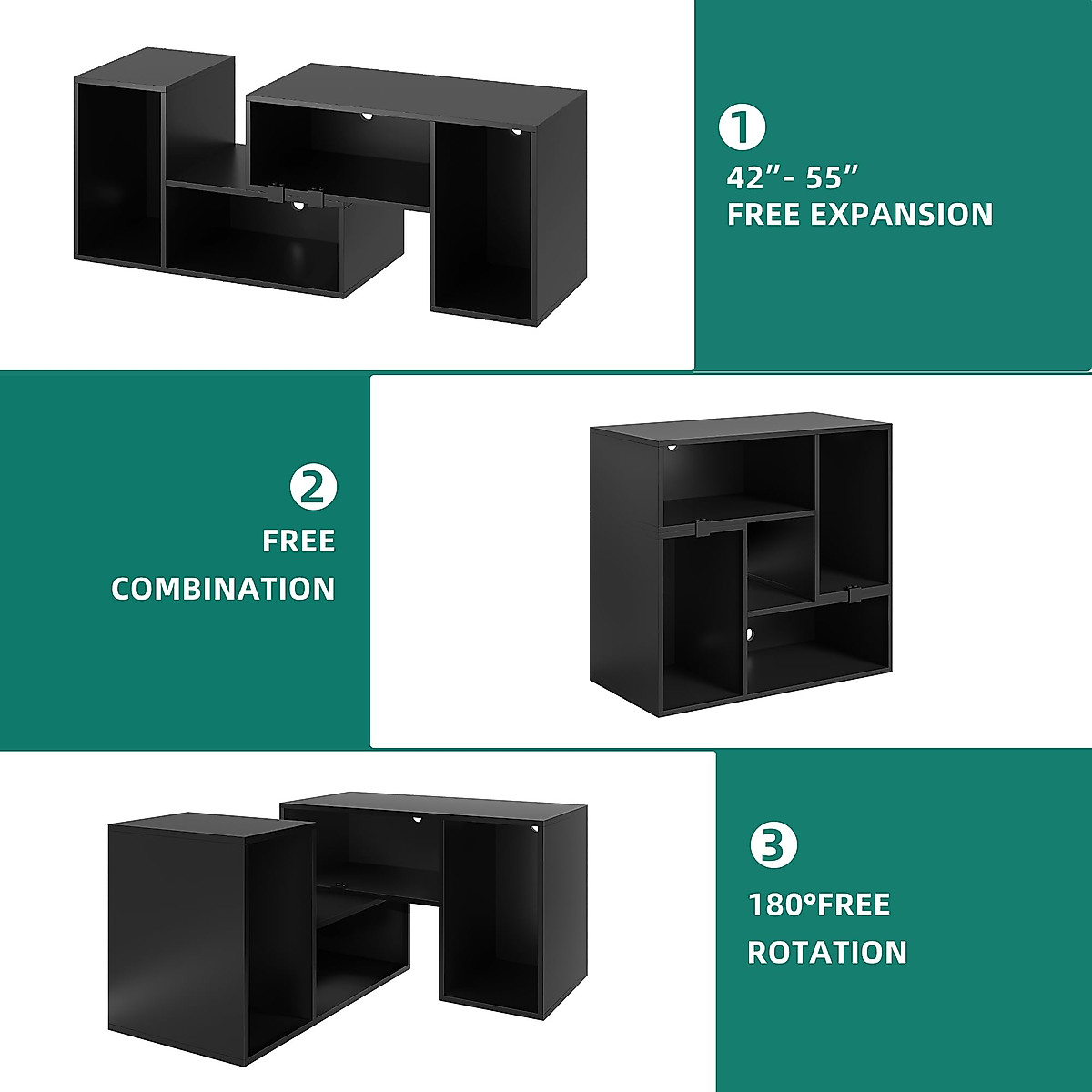 1
42”- 55”
FREE EXPANSION

2
FREE
COMBINATION

3
180°FREE
ROTATION