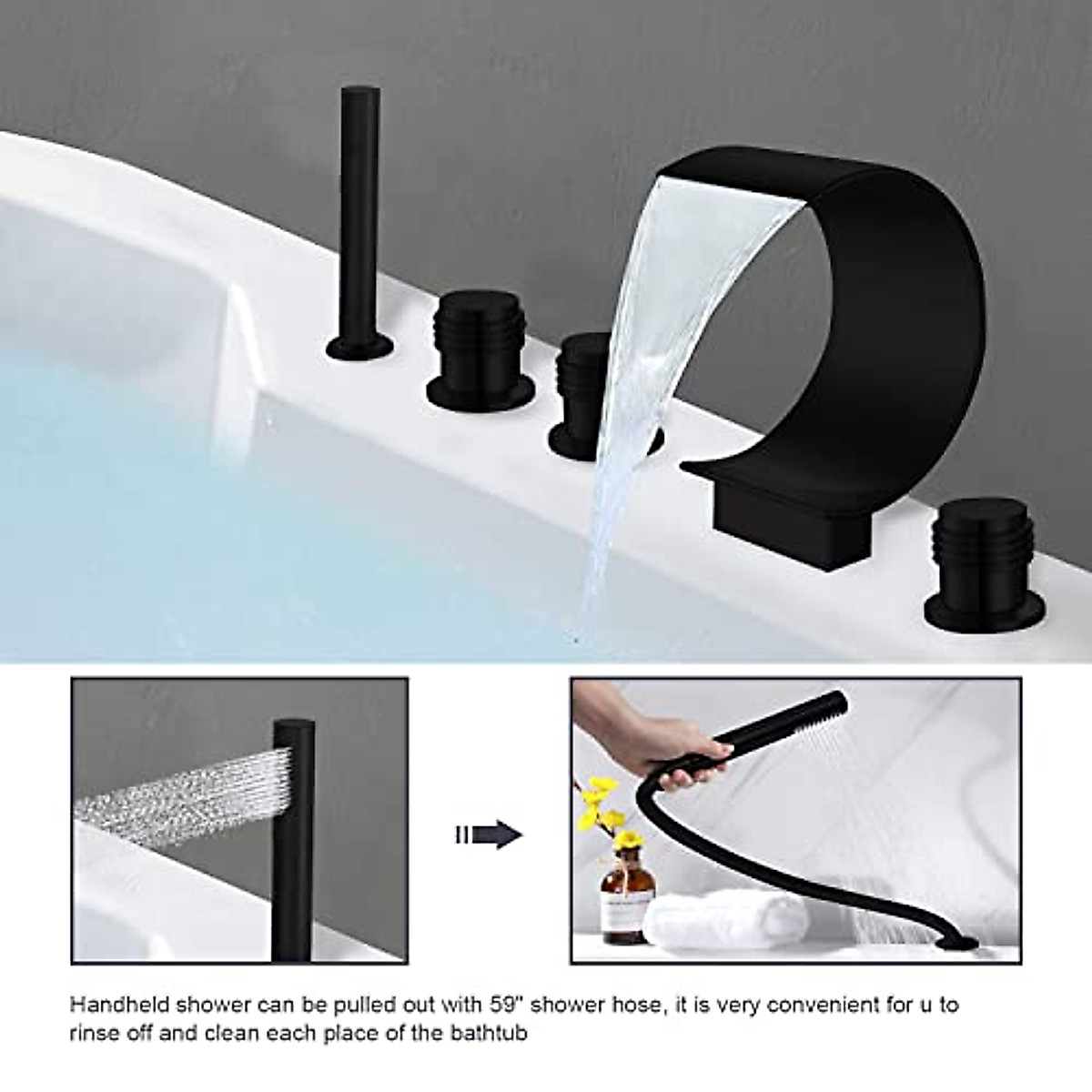 Handheld shower can be pulled out with 59" shower hose, it is very convenient for u to rinse off and clean each place of the bathtub