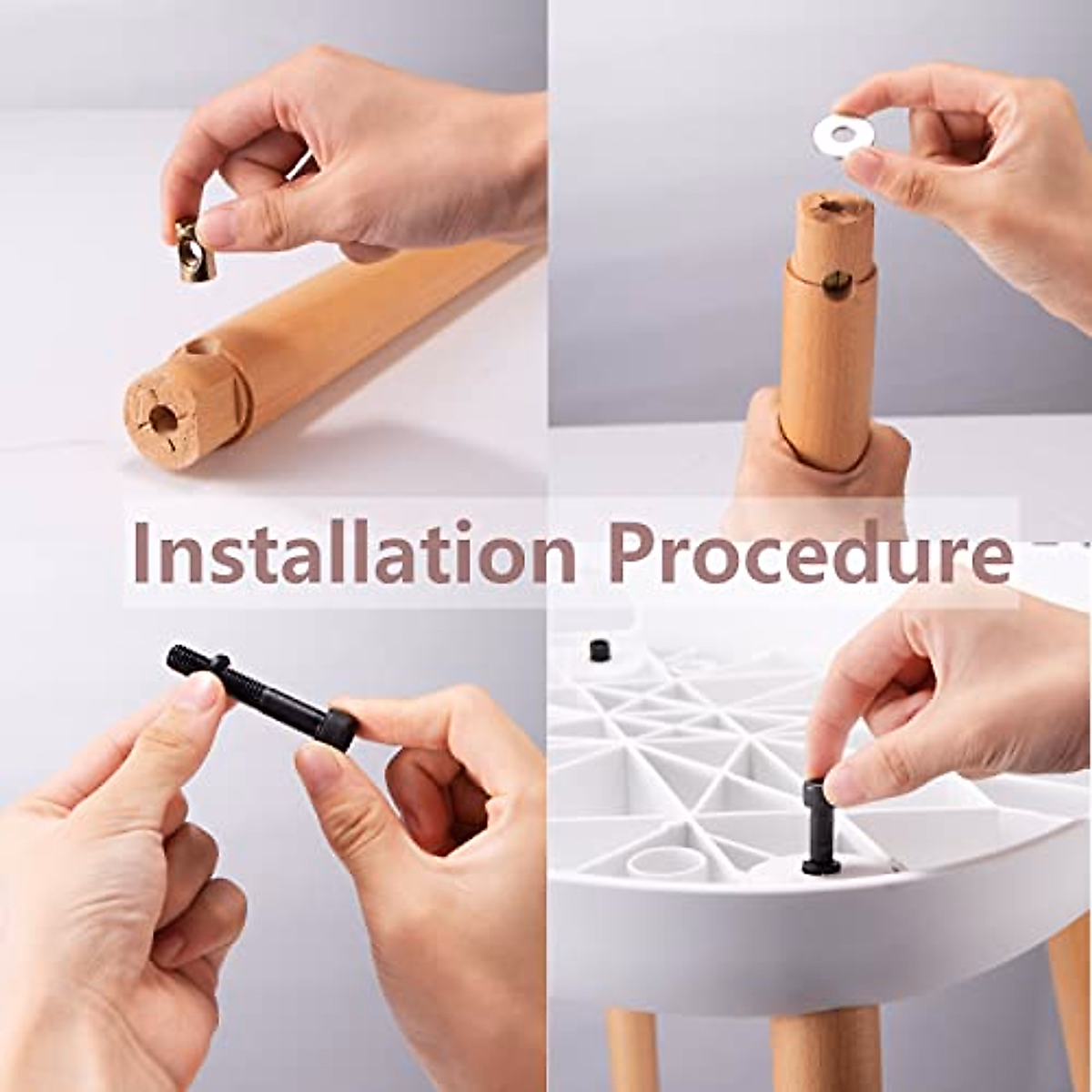 Installation Procedure