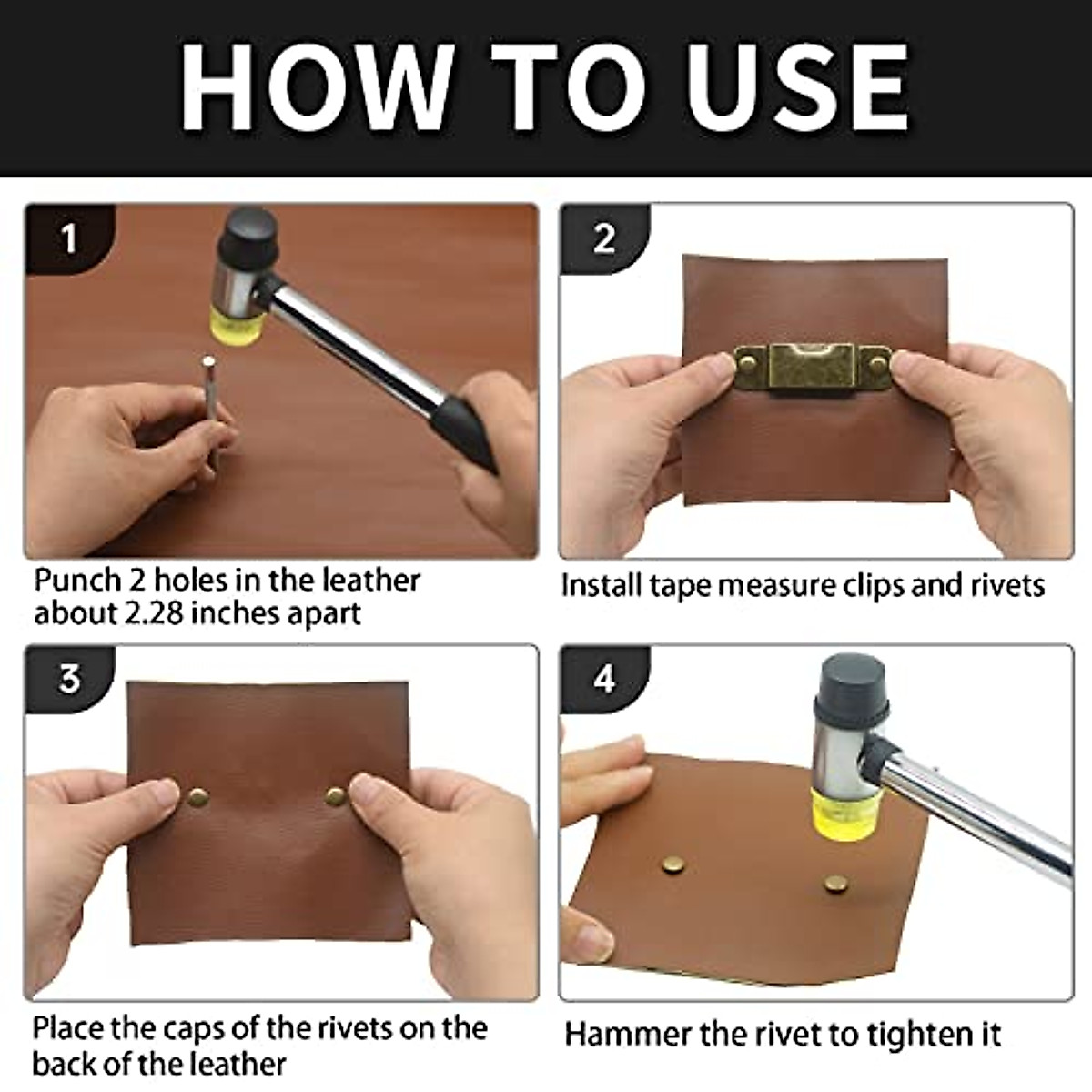 HOW TO USE

1

Punch 2 holes in the leather about 2.28 inches apart

2

Install tape measure clips and rivets

3

Place the caps of the rivets on the back of the leather

4

Hammer the rivet to tighten it