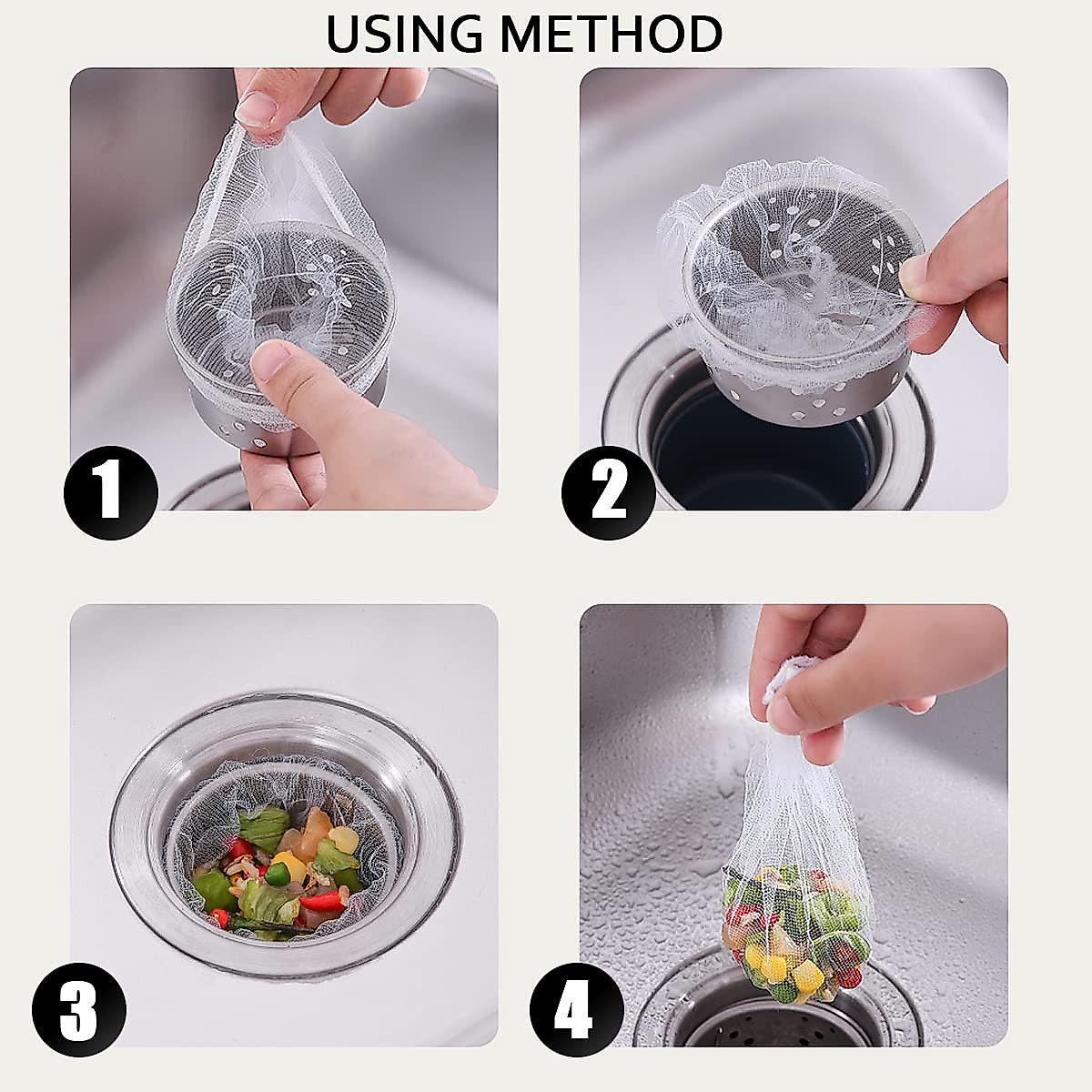 USING METHOD

1

2

3

4