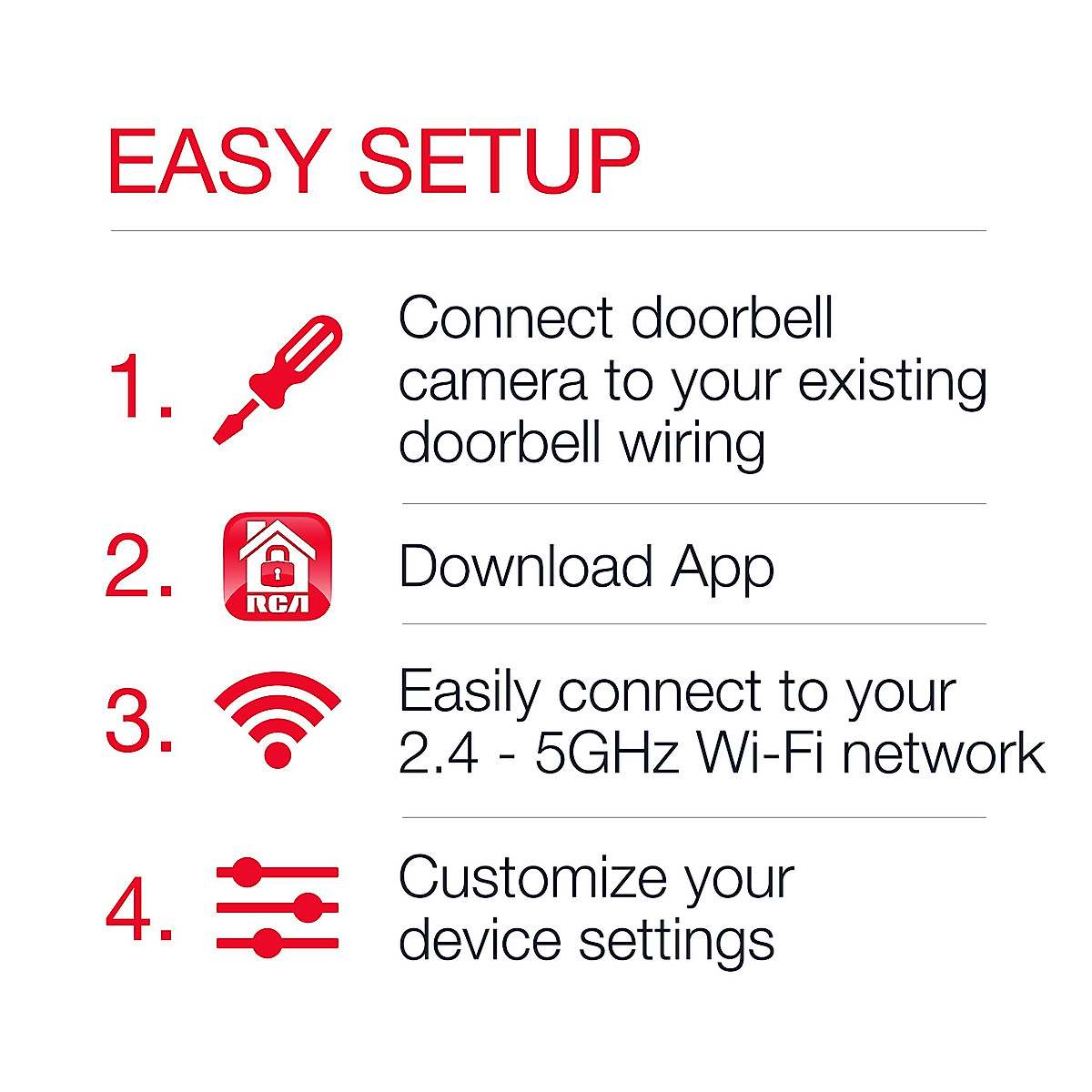 EASY SETUP

1. Connect doorbell camera to your existing doorbell wiring

2. RCA Download App

3. Easily connect to your 2.4 - 5GHz Wi-Fi network

4. Customize your device settings