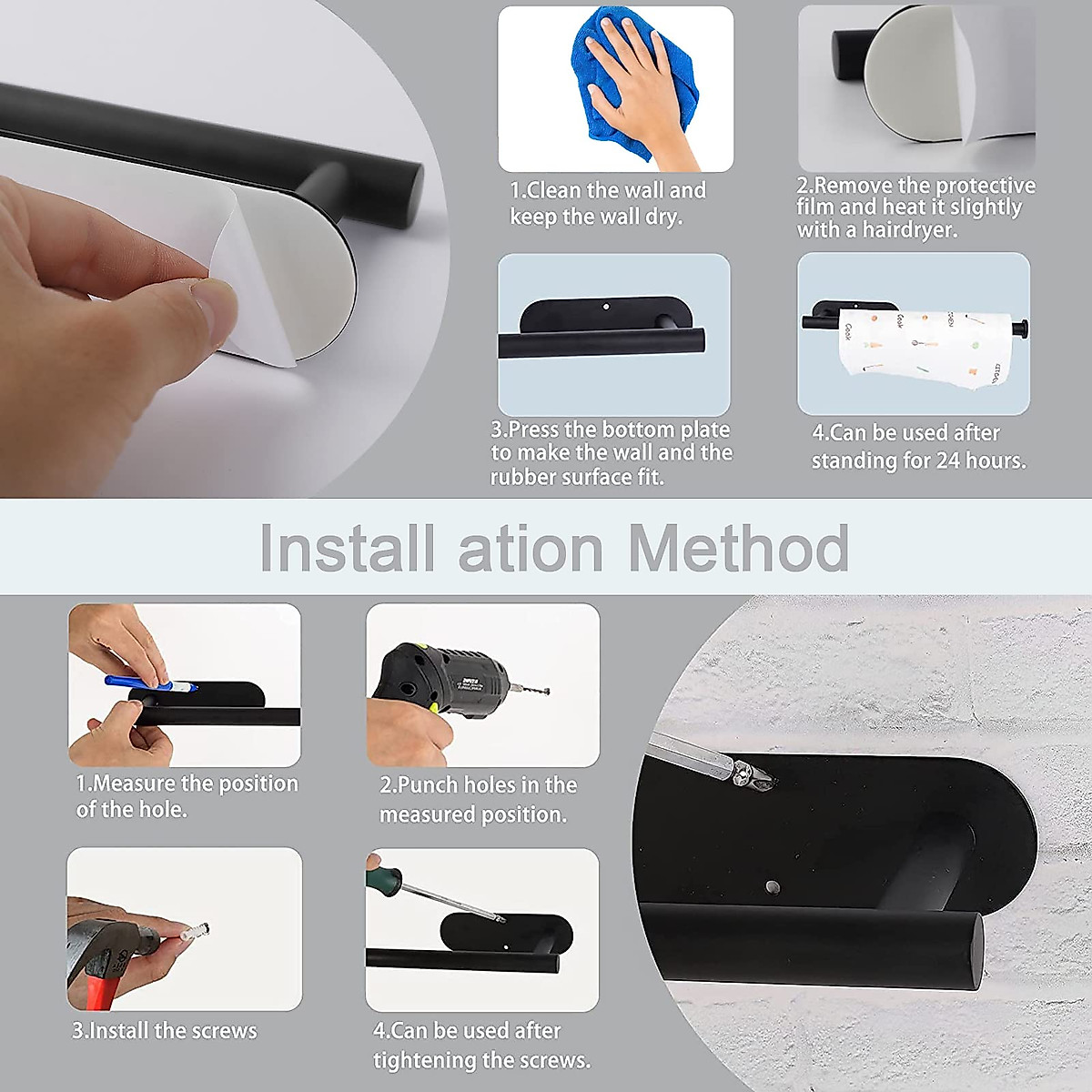 1.Clean the wall and keep the wall dry.

2.Remove the protective film and heat it slightly with a hairdryer.

3.Press the bottom plate to make the wall and the rubber surface fit.

4.Can be used after standing for 24 hours.

Install ation Method

1.Measure the position of the hole.

2.Punch holes in the measured position.

3.Install the screws

4.Can be used after tightening the screws.