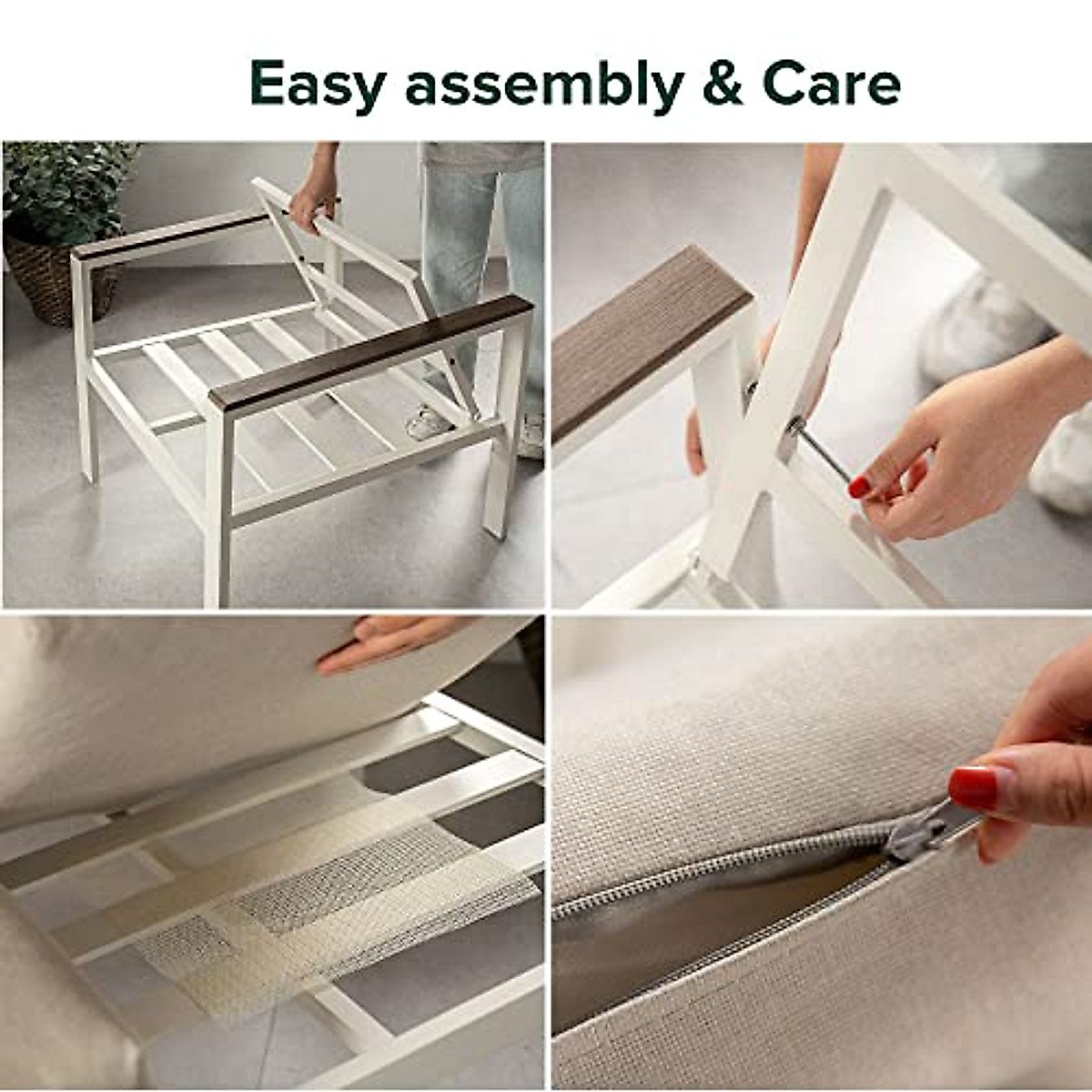 Easy assembly & Care