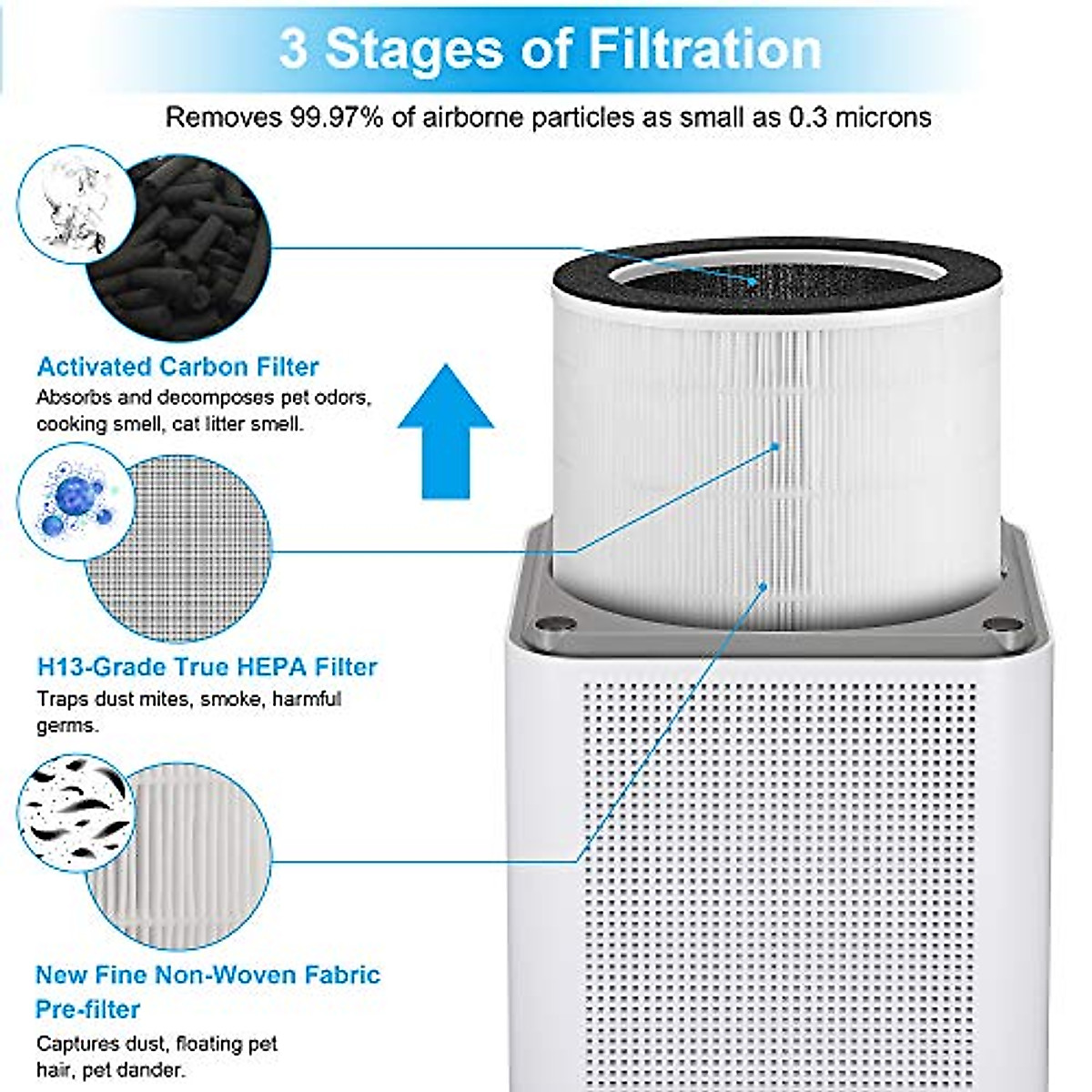 3 Stages of Filtration

Removes 99.97% of airborne particles as small as 0.3 microns

Activated Carbon Filter
Absorbs and decomposes pet odors, cooking smell, cat litter smell.

H13-Grade True HEPA Filter
Traps dust mites, smoke, harmful germs.

New Fine Non-Woven Fabric Pre-filter
Captures dust, floating pet hair, pet dander.