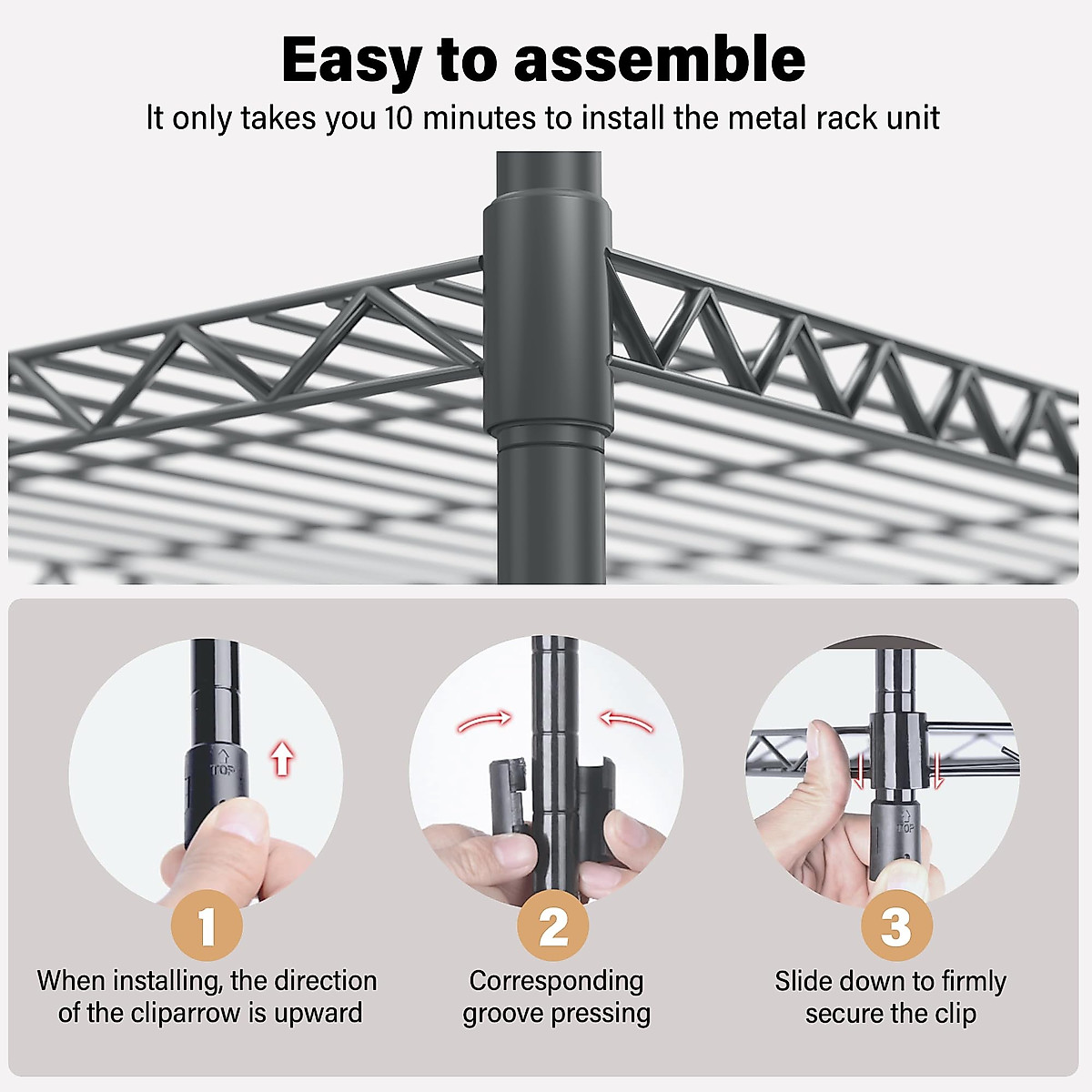 Easy to assemble

It only takes you 10 minutes to install the metal rack unit

TOP

1

When installing, the direction of the cliparrow is upward

2

Corresponding groove pressing

TOP

3

Slide down to firmly secure the clip