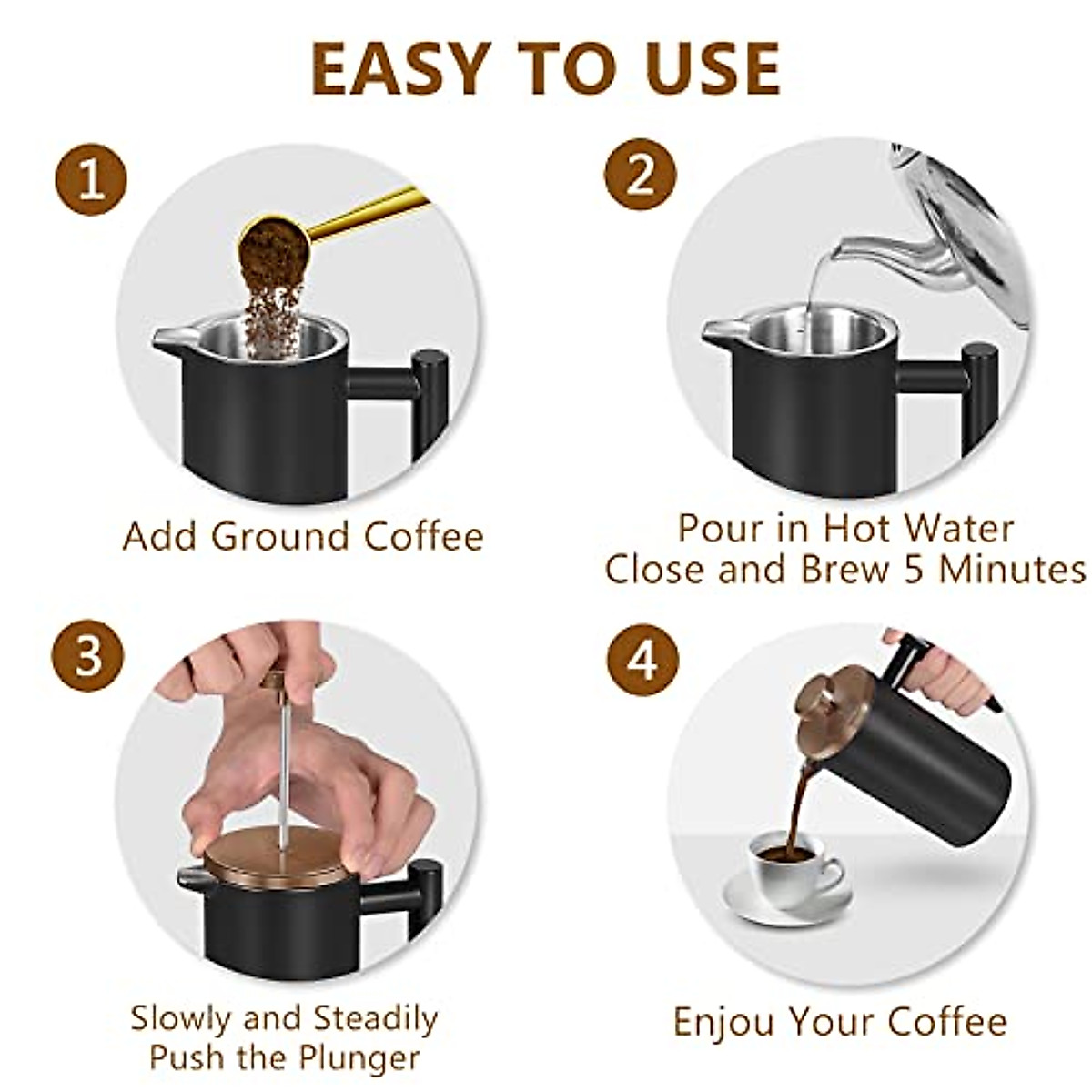 EASY TO USE

1

Add Ground Coffee

2

Pour in Hot Water
Close and Brew 5 Minutes

3

Slowly and Steadily
Push the Plunger

4

Enjou Your Coffee