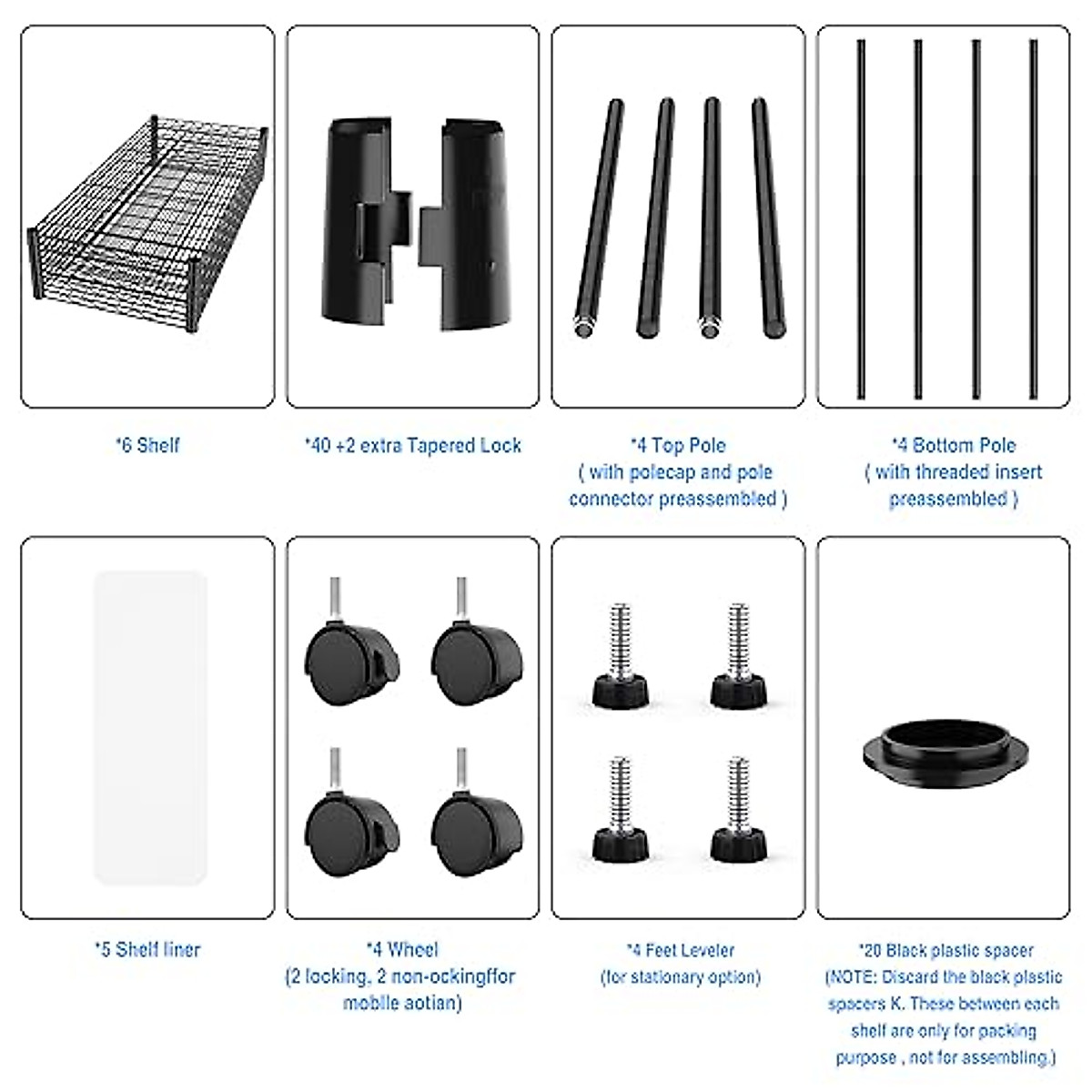 *6 Shelf

*40 +2 extra Tapered Lock

*4 Top Pole
( with polecap and pole connector preassembled )

*4 Bottom Pole
( with threaded insert preassembled )

*5 Shelf liner

*4 Wheel
(2 locking, 2 non-ockingffor mobile aotian)

*4 Feet Leveler
(for stationary option)

*20 Black plastic spacer
(NOTE: Discard the black plastic spacers K. These between each shelf are only for packing purpose , not for assembling.)