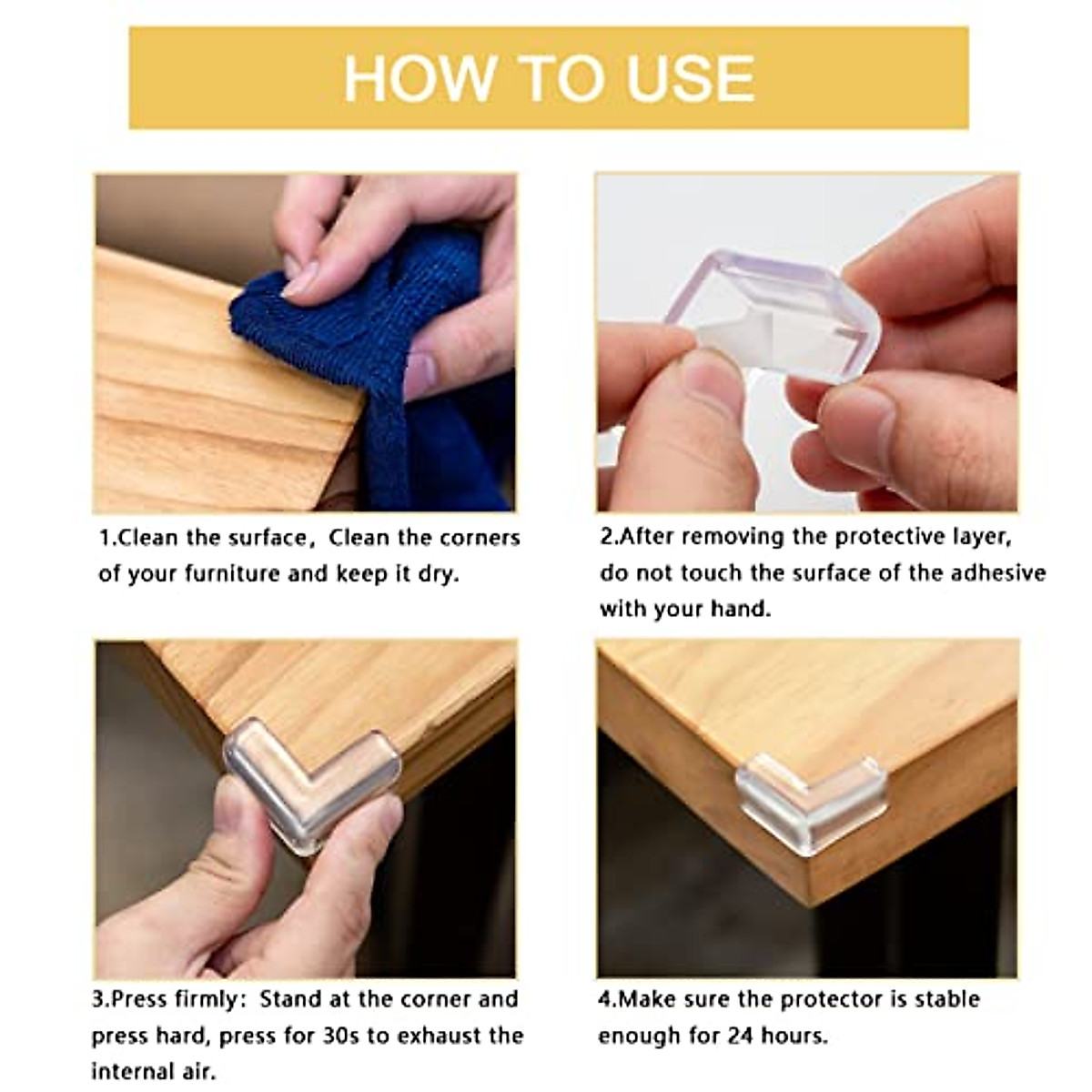 HOW TO USE

1.Clean the surface, Clean the corners of your furniture and keep it dry.

2.After removing the protective layer, do not touch the surface of the adhesive with your hand.

3.Press firmly: Stand at the corner and press hard, press for 30s to exhaust the internal air.

4.Make sure the protector is stable enough for 24 hours.