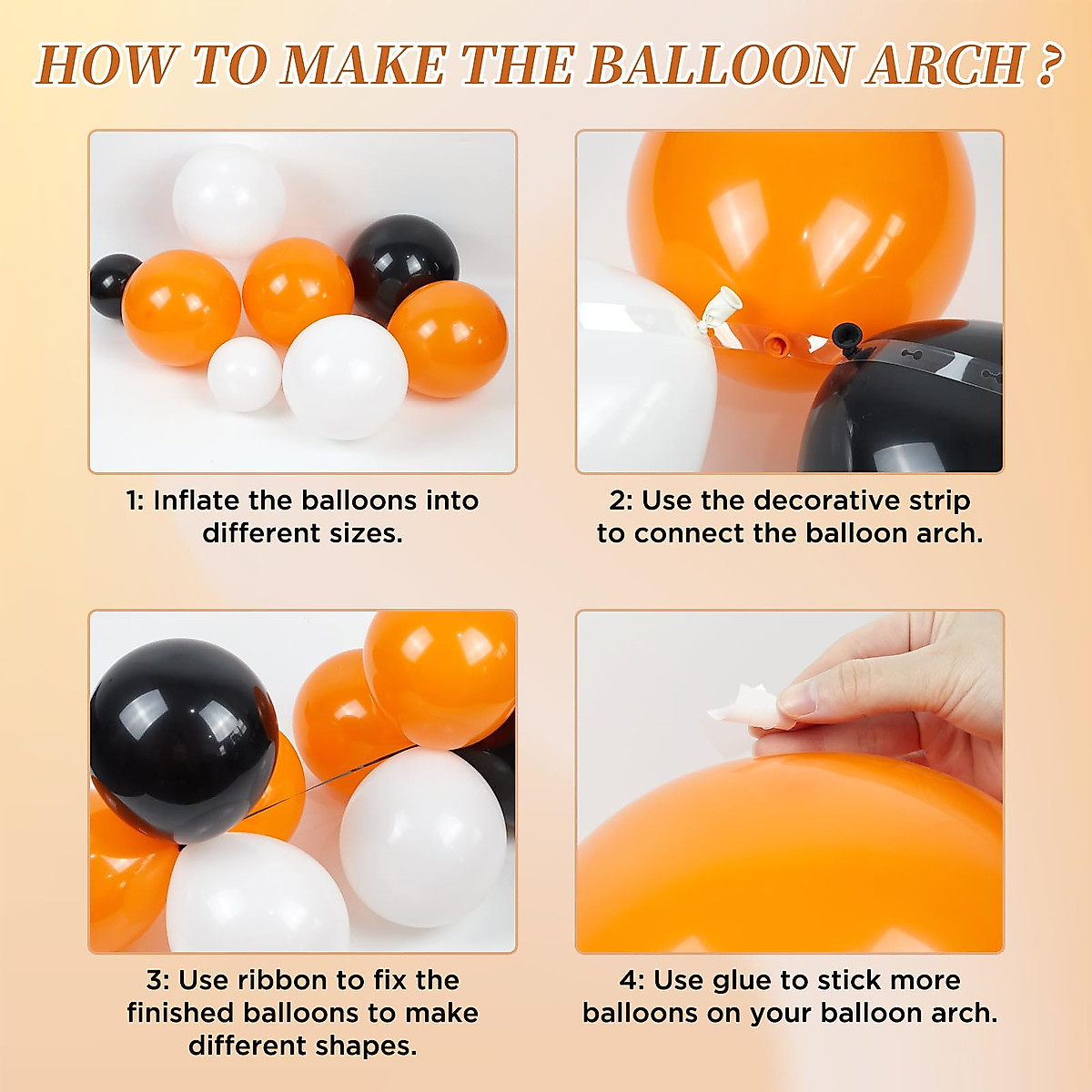 HOW TO MAKE THE BALLOON ARCH ?

1: Inflate the balloons into different sizes.

2: Use the decorative strip to connect the balloon arch.

3: Use ribbon to fix the finished balloons to make different shapes.

4: Use glue to stick more balloons on your balloon arch.