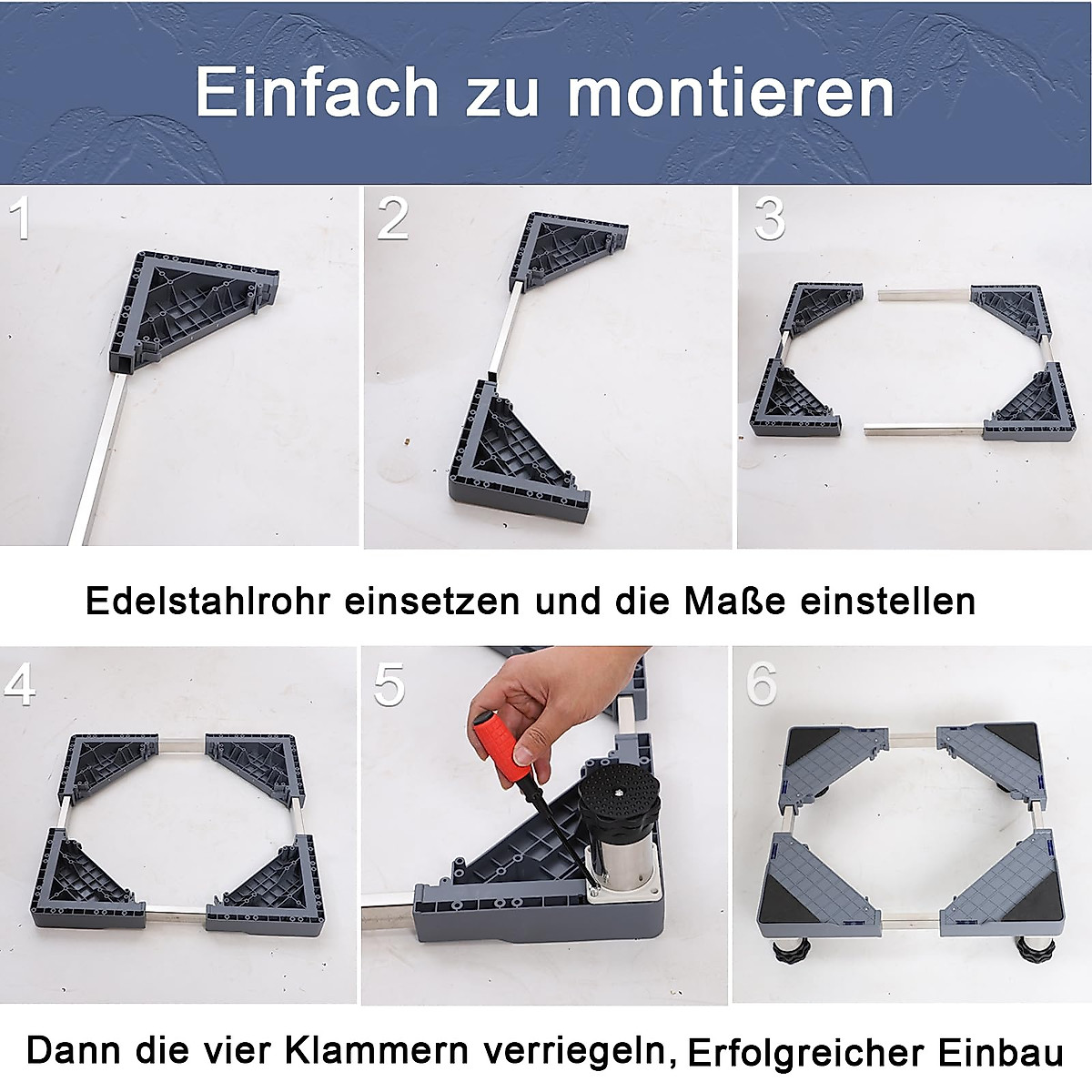 Einfach zu montieren

1

2

3

Edelstahlrohr einsetzen und die Maße einstellen

4

5

6

Dann die vier Klammern verriegeln, Erfolgreicher Einbau