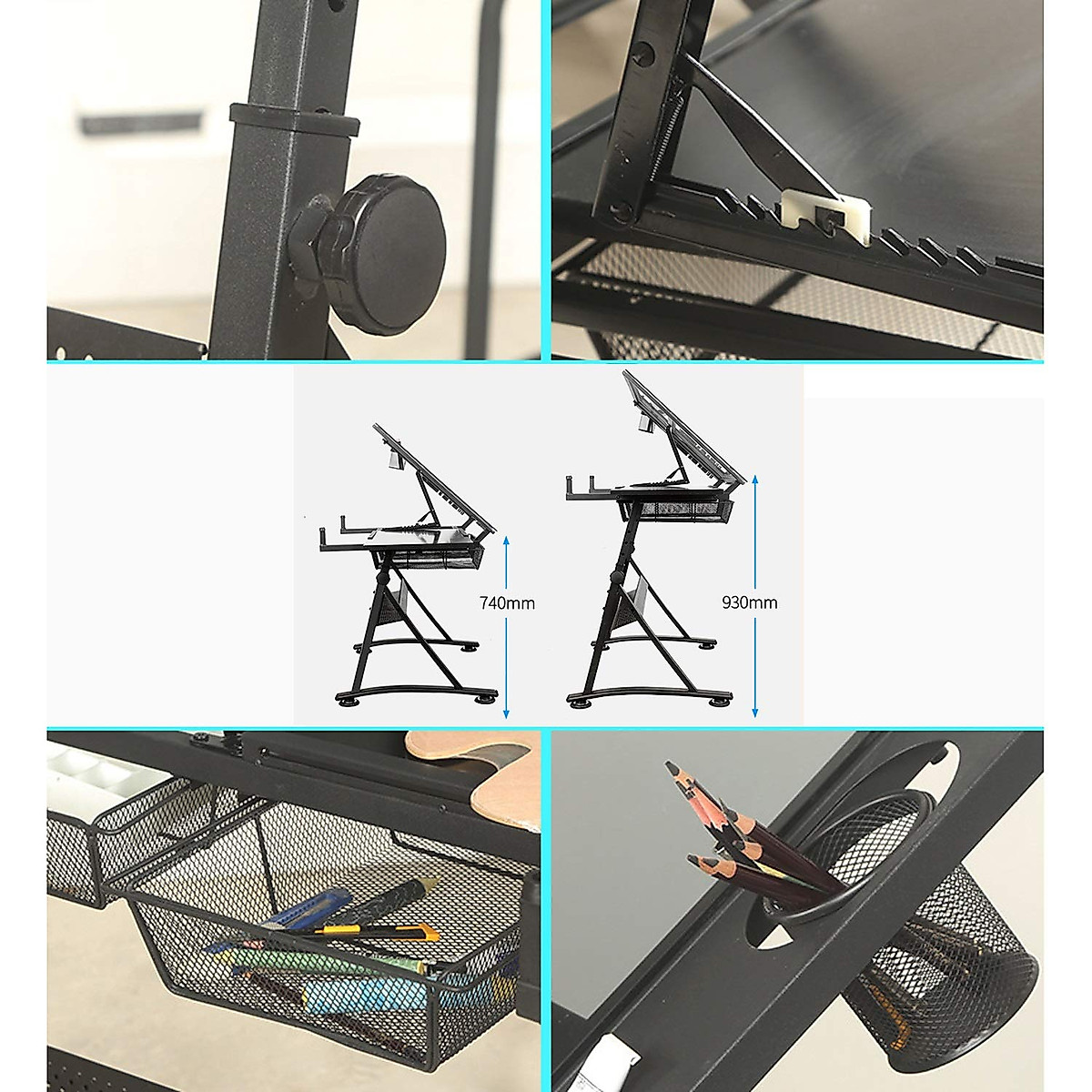 740mm

930mm