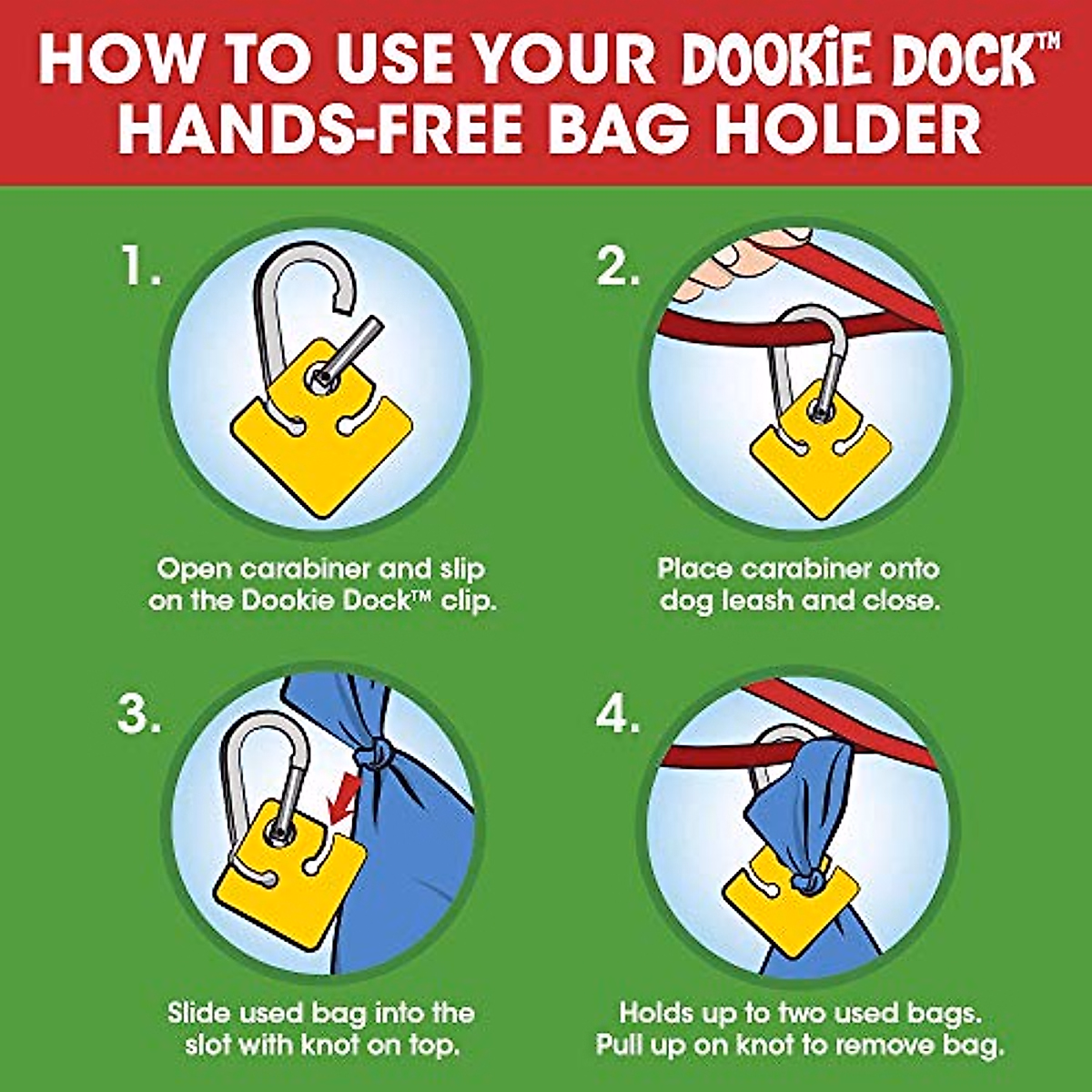 HOW TO USE YOUR DOOKiE DOCK™ HANDS-FREE BAG HOLDER

1.

Open carabiner and slip on the Dookie Dock™ clip.

2.

Place carabiner onto dog leash and close.

3.

Slide used bag into the slot with knot on top.

4.

Holds up to two used bags. Pull up on knot to remove bag.