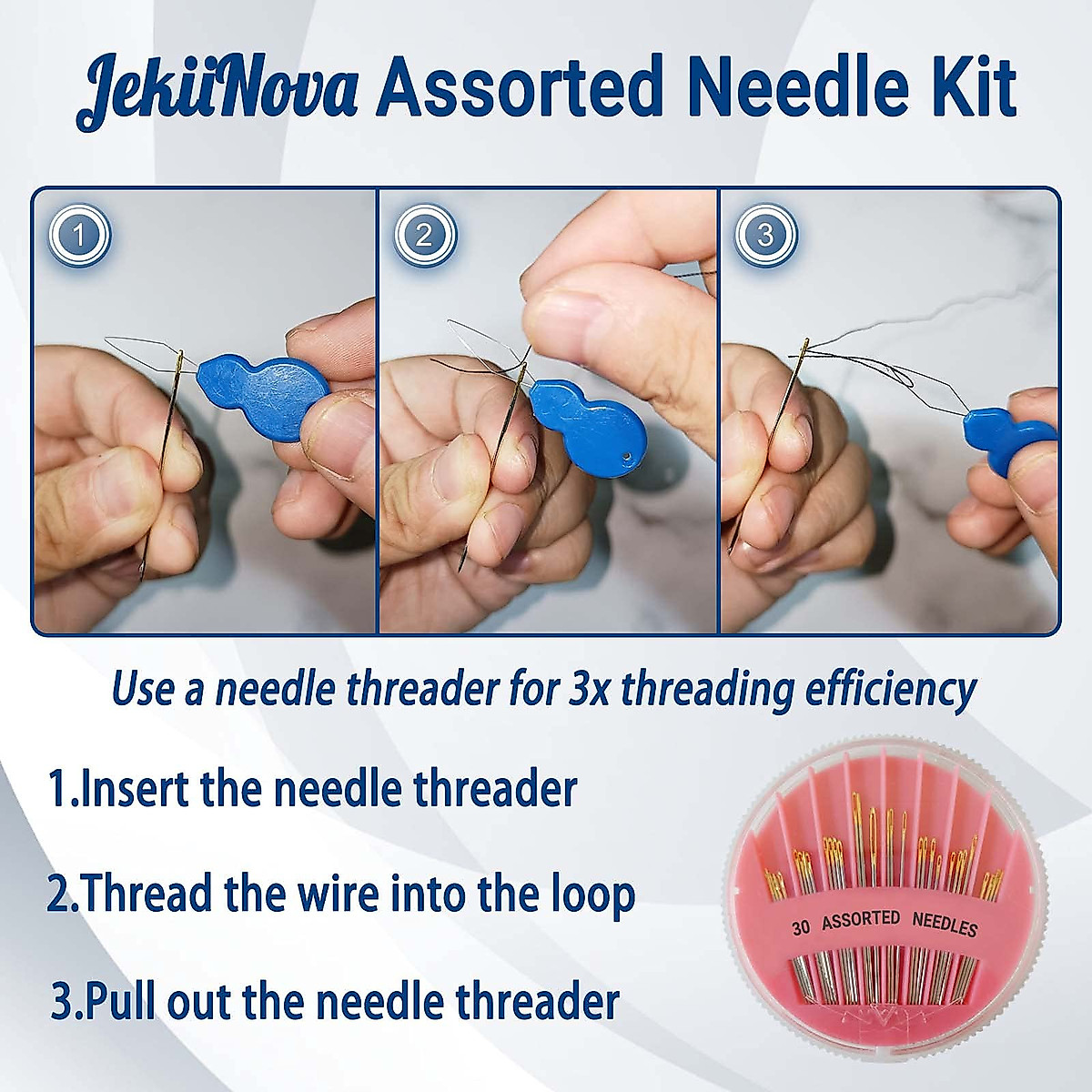 JekiiNova Assorted Needle Kit

1

2

3

Use a needle threader for 3x threading efficiency

1.Insert the needle threader

2.Thread the wire into the loop

3.Pull out the needle threader

30 ASSORTED NEEDLES