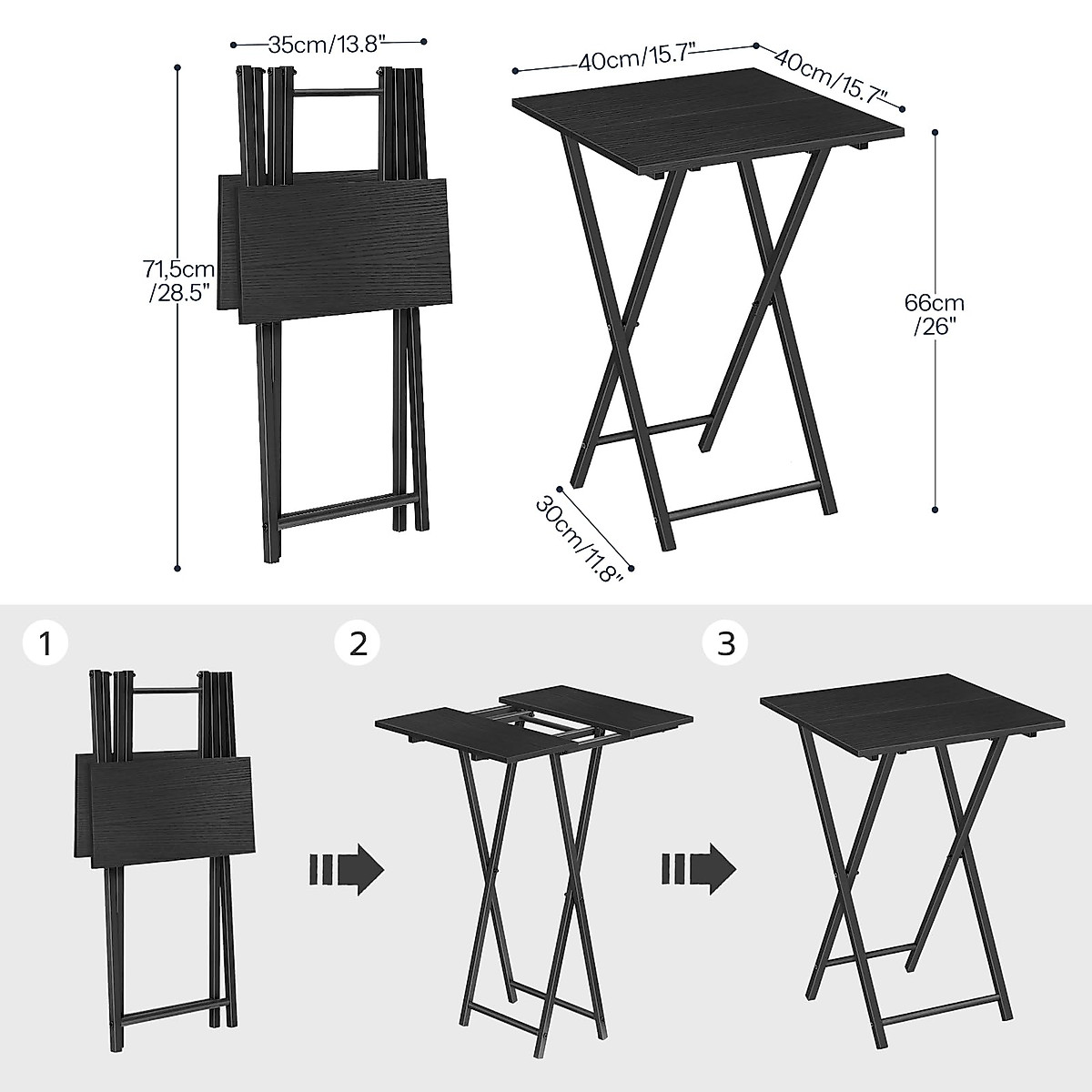 35cm/13.8"

71,5cm
/28.5"

40cm/15.7"

40cm/15.7"

66cm
/26"

30cm/11.8"

1

2

3