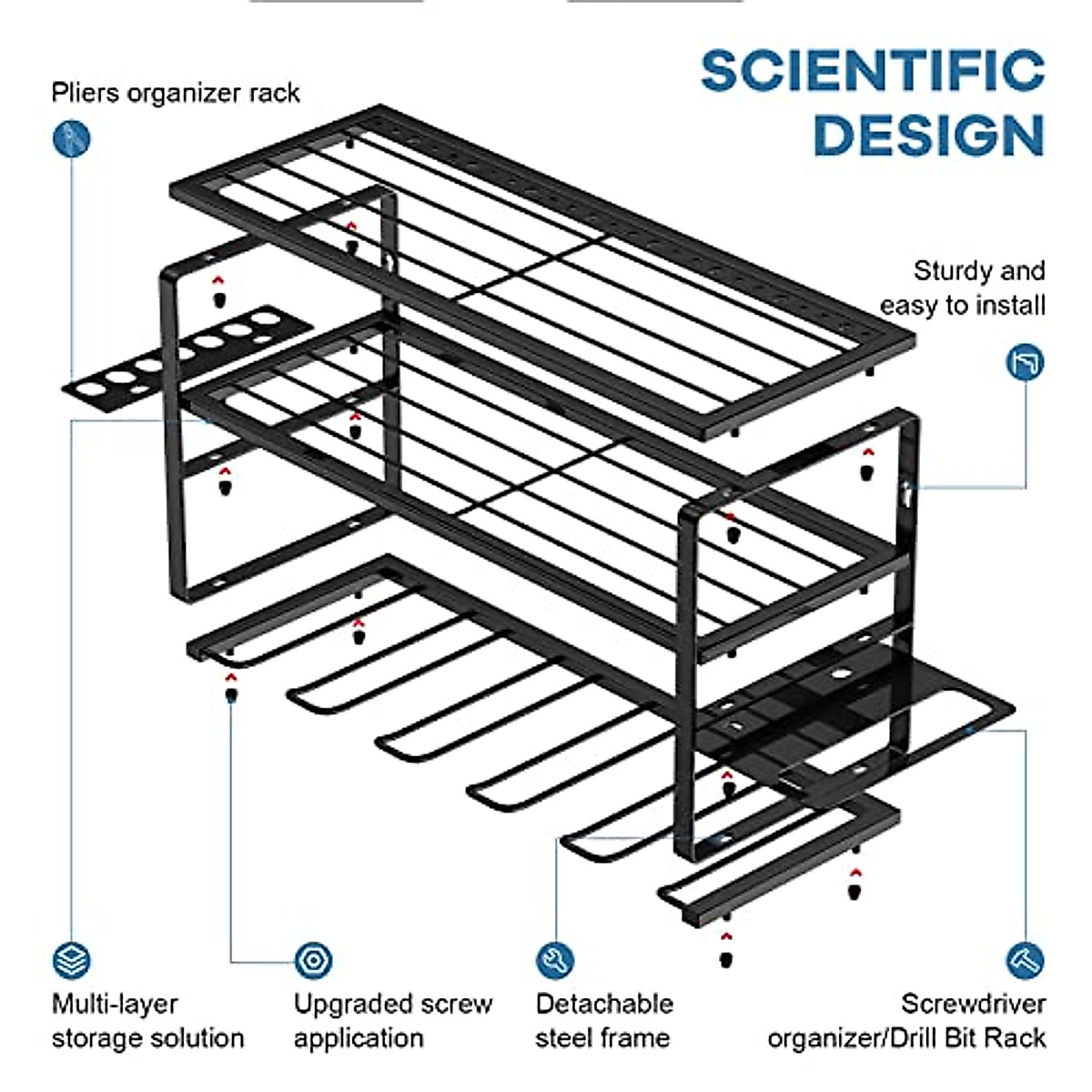 SCIENTIFIC DESIGN

Pliers organizer rack

Sturdy and easy to install

Multi-layer storage solution

Upgraded screw application

Detachable steel frame

Screwdriver organizer/Drill Bit Rack