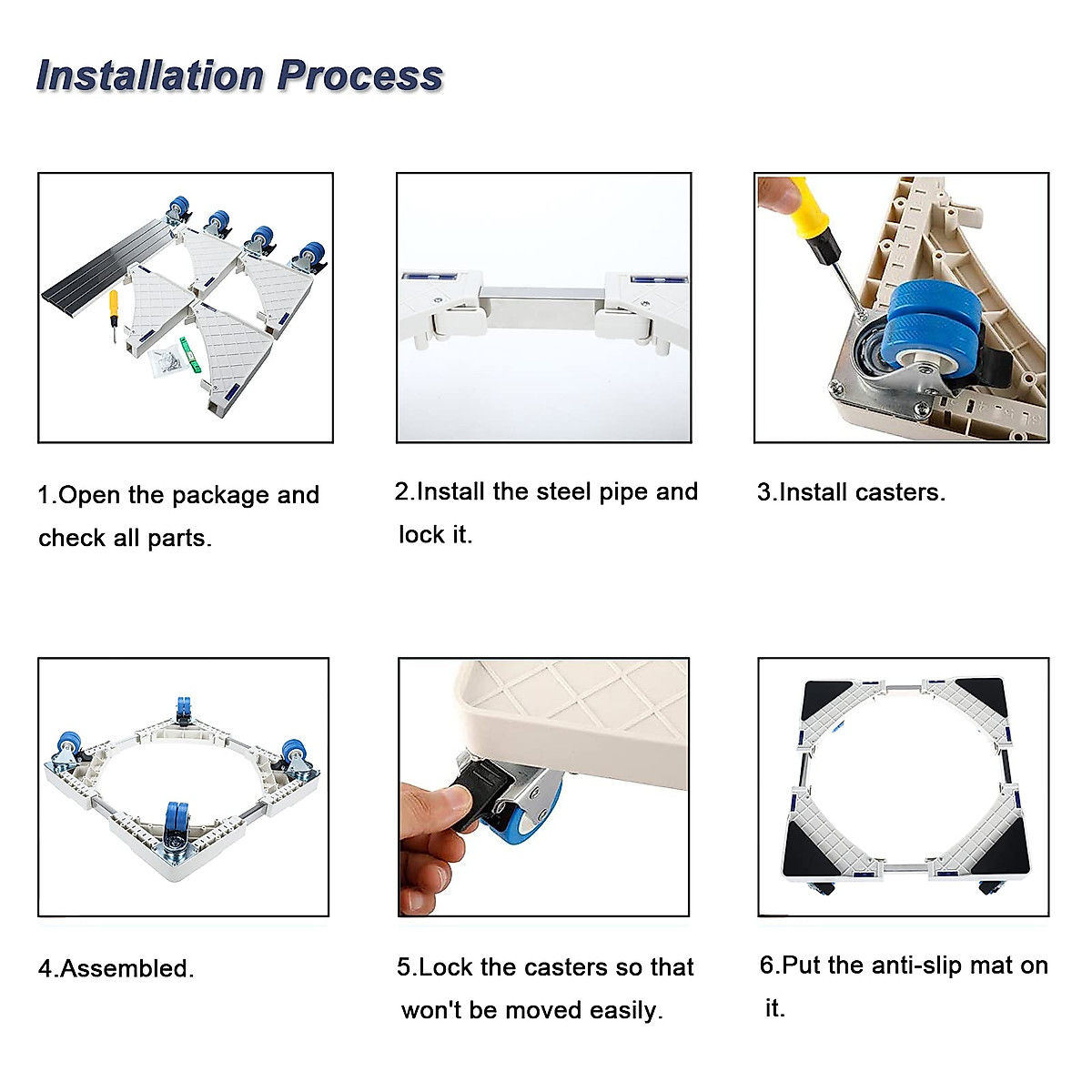 Installation Process

1.Open the package and check all parts.

2.Install the steel pipe and lock it.

3.Install casters.

4.Assembled.

5.Lock the casters so that won't be moved easily.

6.Put the anti-slip mat on it.